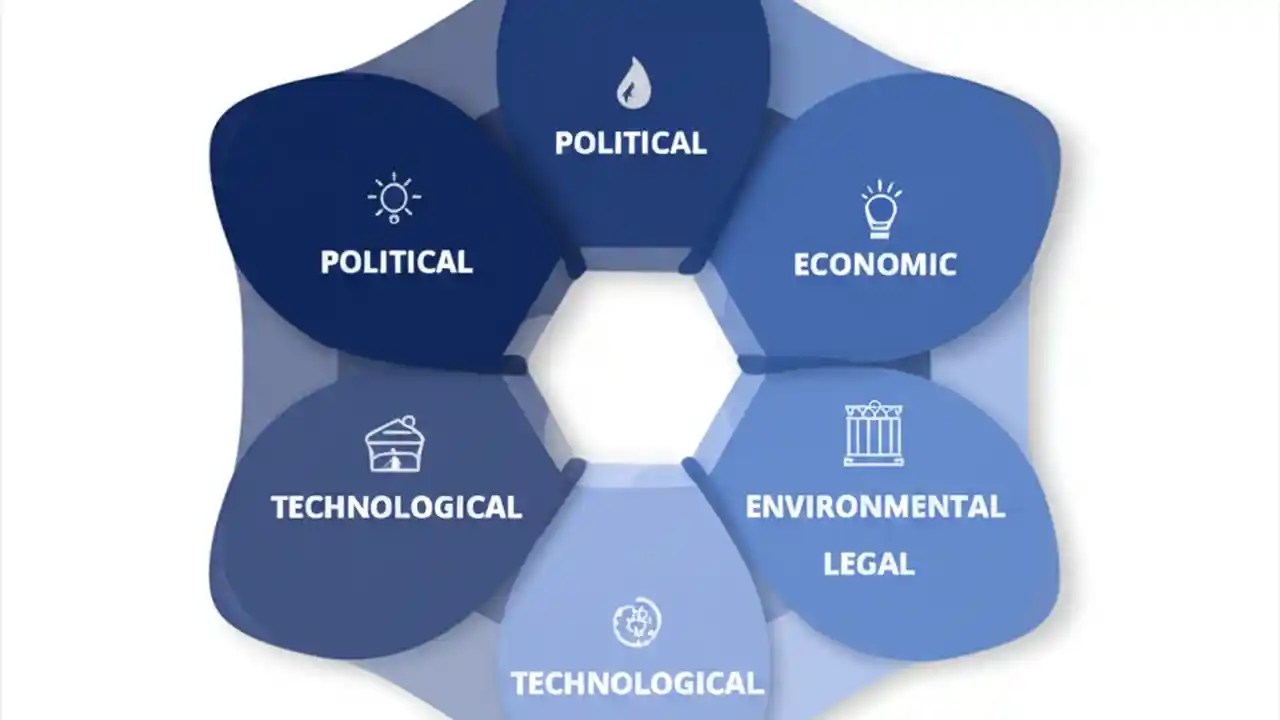 POLITICAL

POLITICAL

ECONOMIC

TECHNOLOGICAL

ENVIRONMENTAL LEGAL

TECHNOLOGICAL