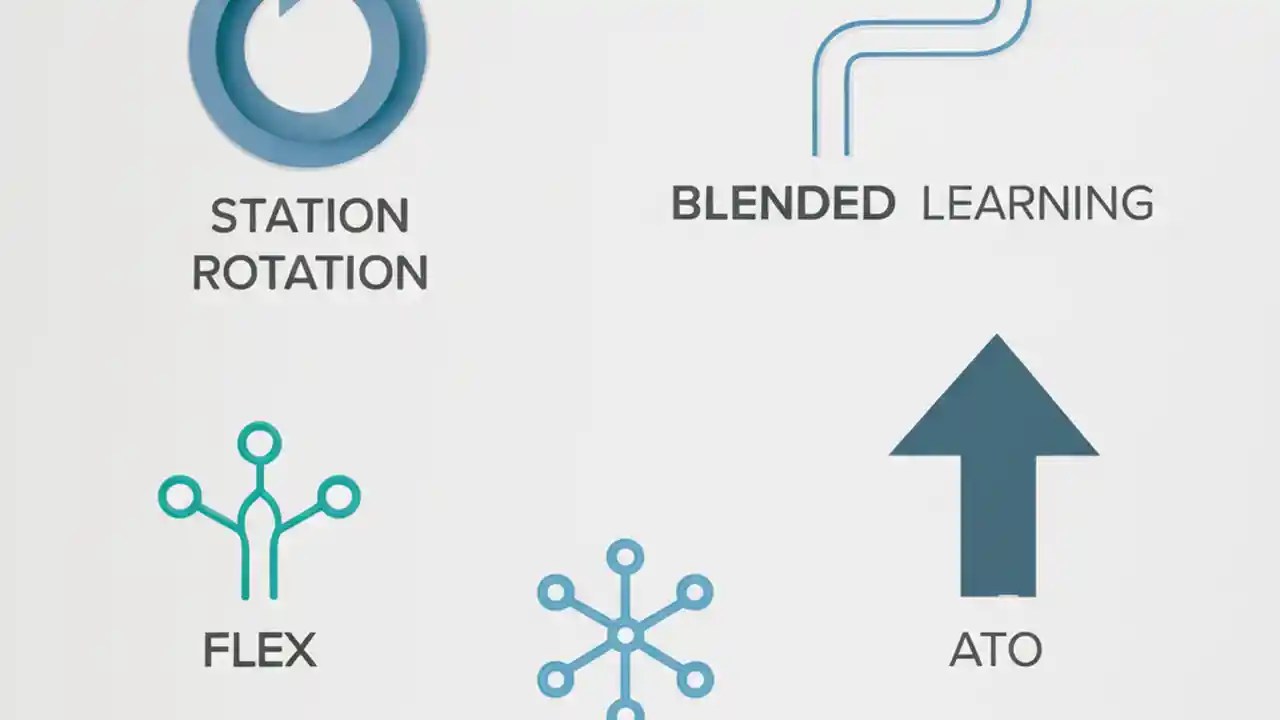 STATION ROTATION

BLENDED LEARNING

FLEX

ATO