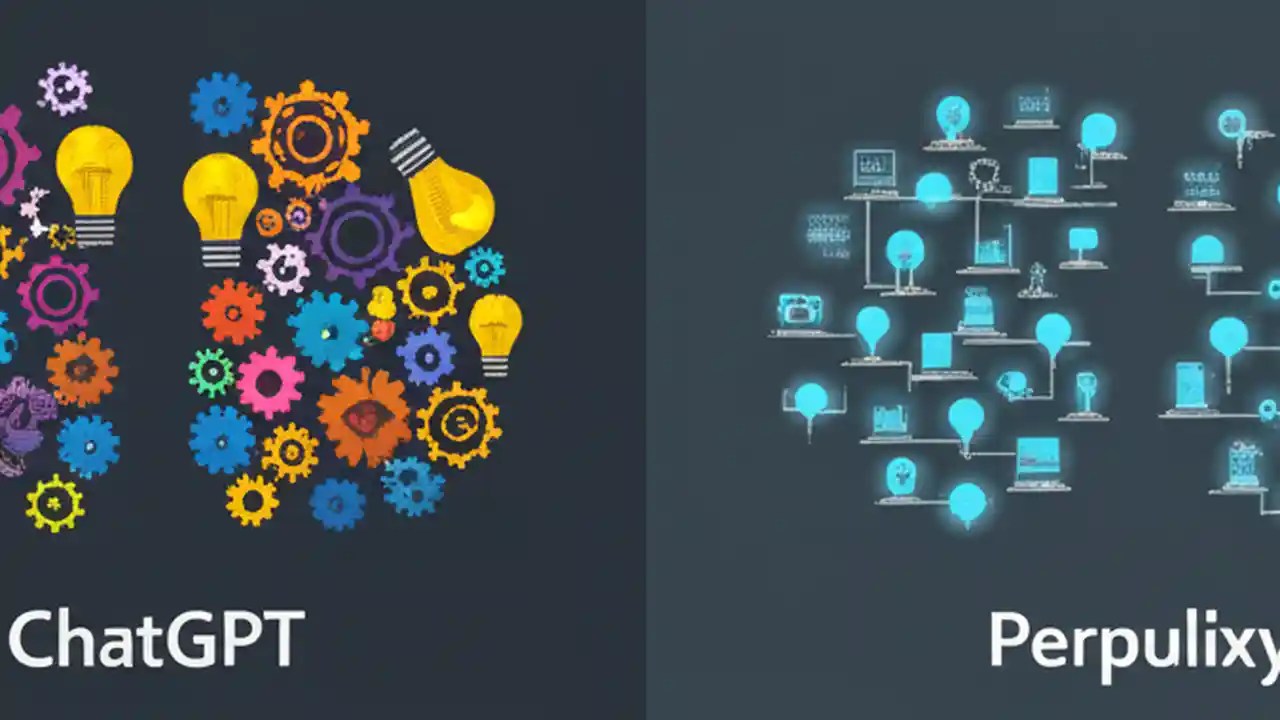 ChatGPT

Perpulixy