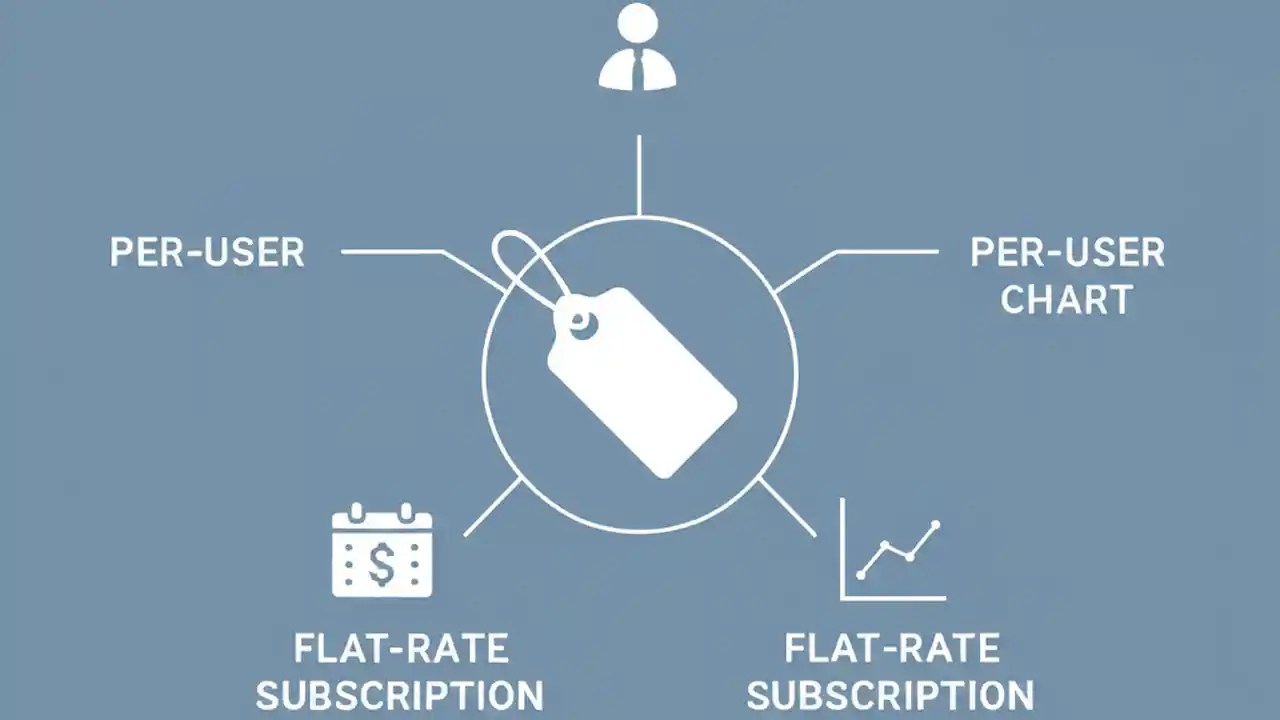 PER-USER

PER-USER
CHART

$

FLAT-RATE
SUBSCRIPTION

FLAT-RATE
SUBSCRIPTION