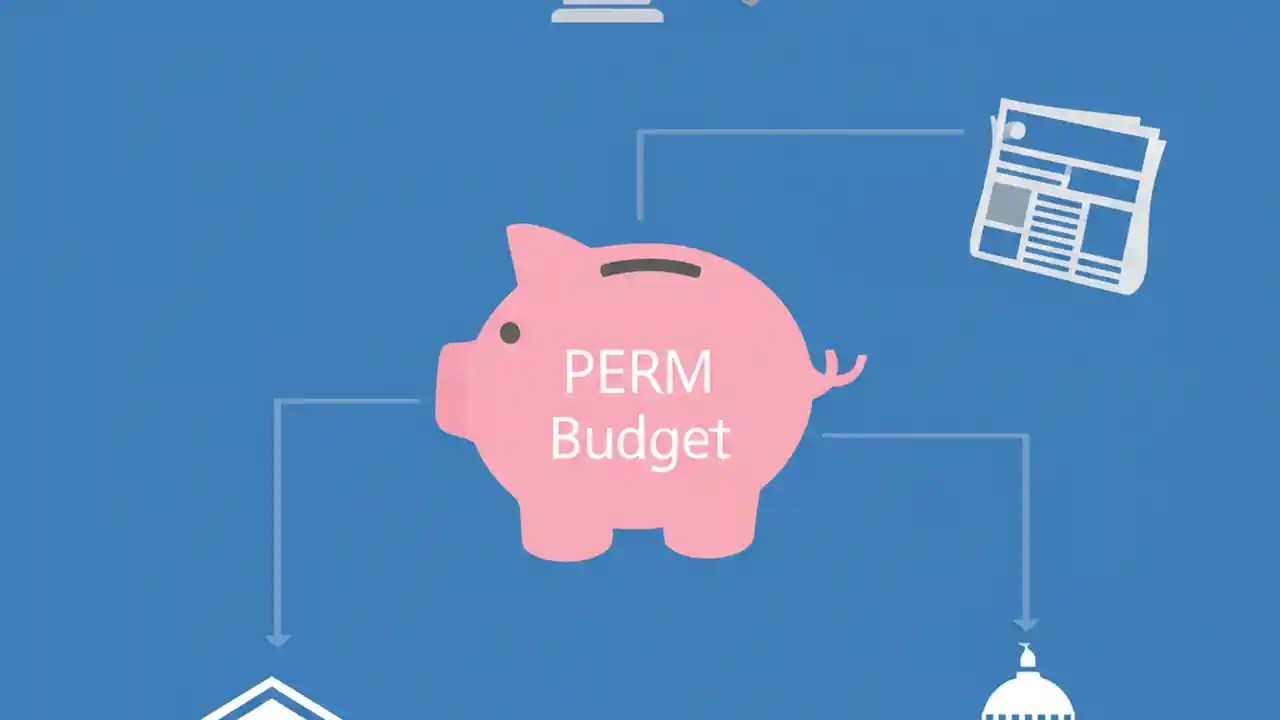 PERM
Budget