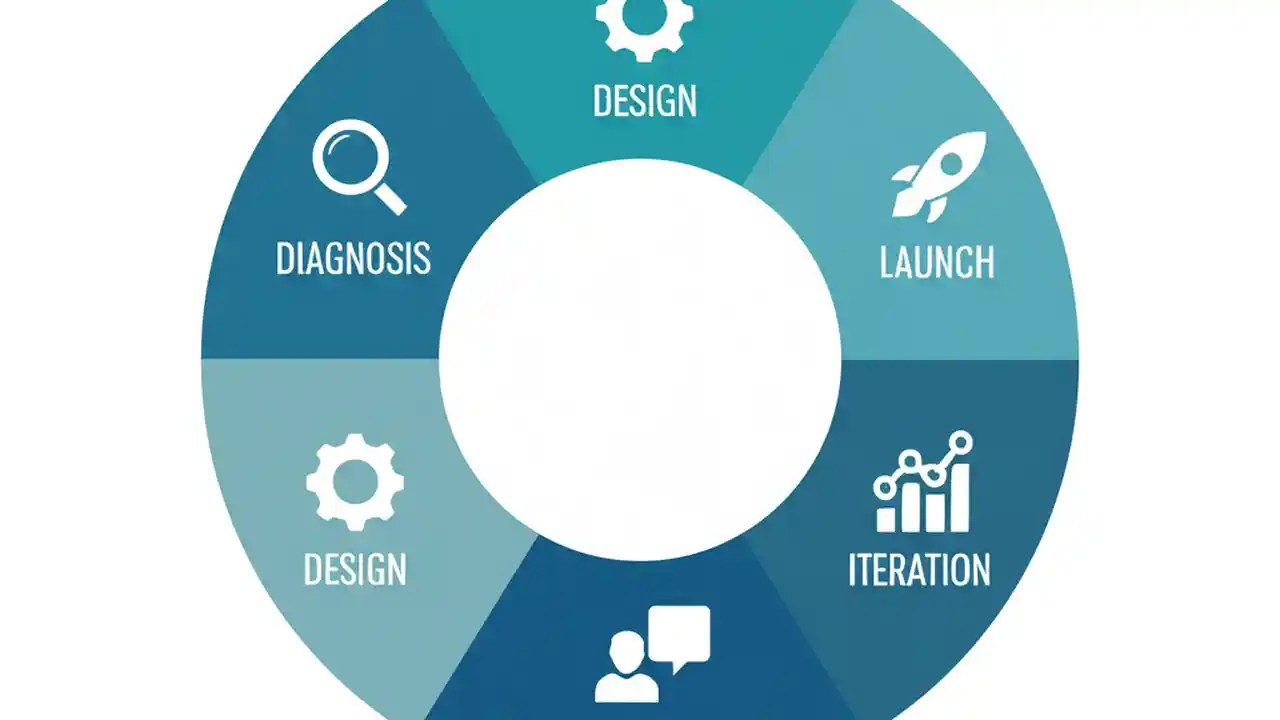 DESIGN

LAUNCH

ITERATION

DESIGN

DIAGNOSIS