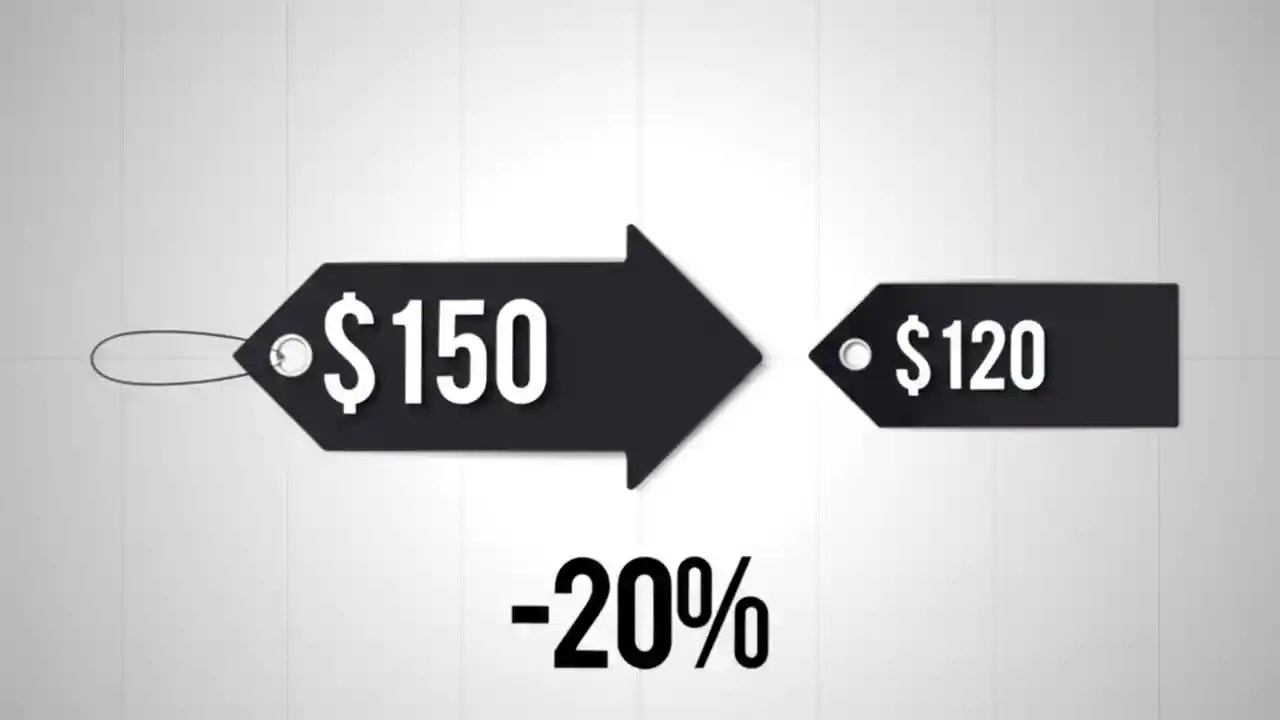 \$150

\$120

-20%