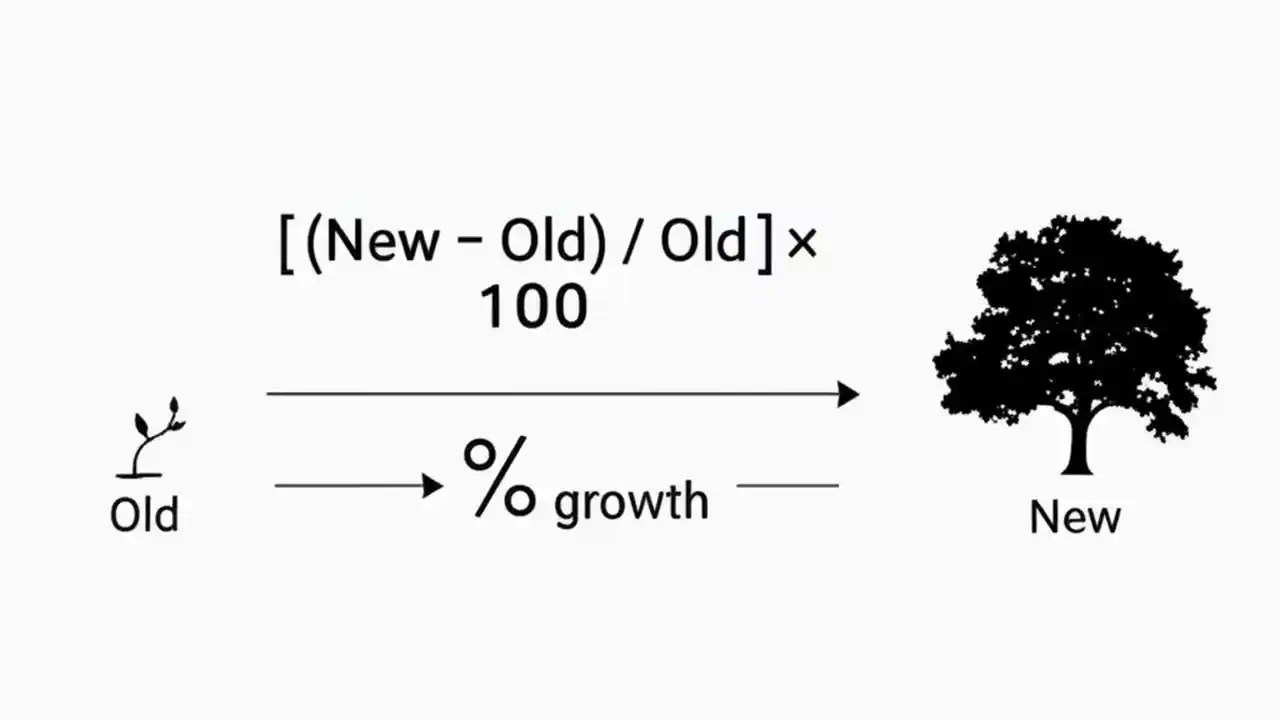 $[(\text{New} - \text{Old}) / \text{Old}] \times 100$

Old

% growth

New