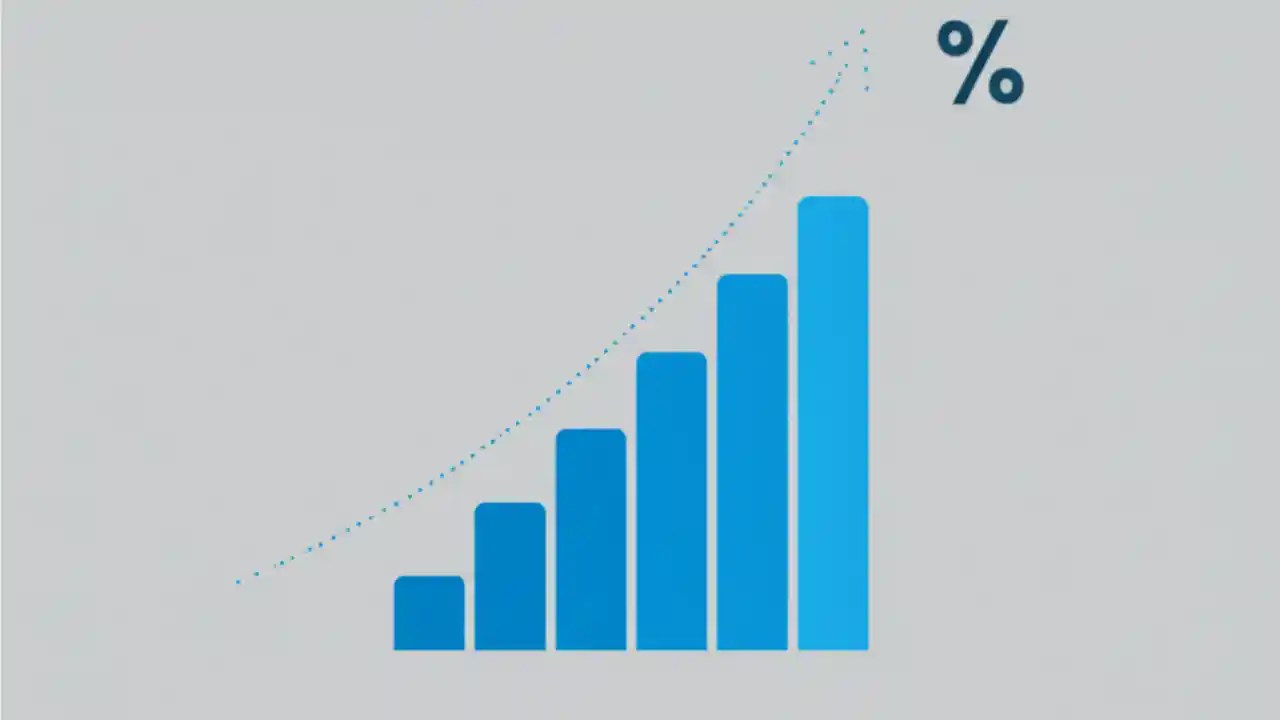 %