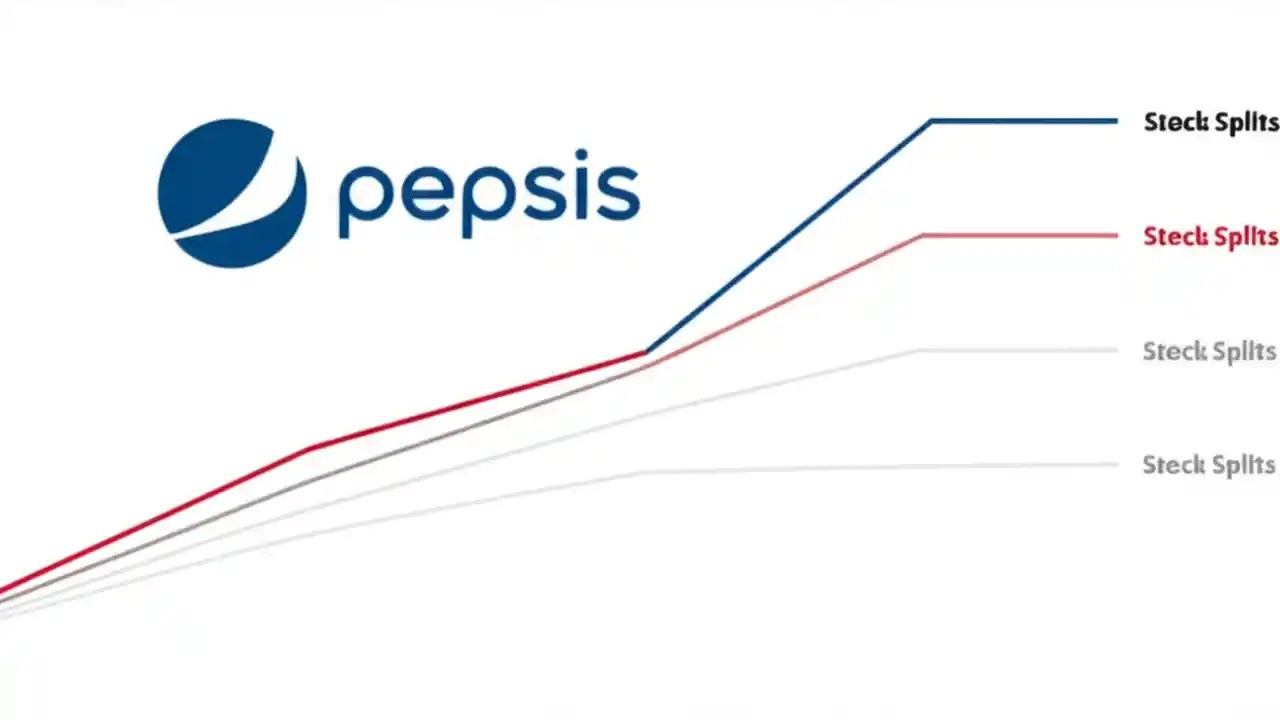 pepsis

Steck Splits

Steck Splits

Steck Splits

Steck Splits