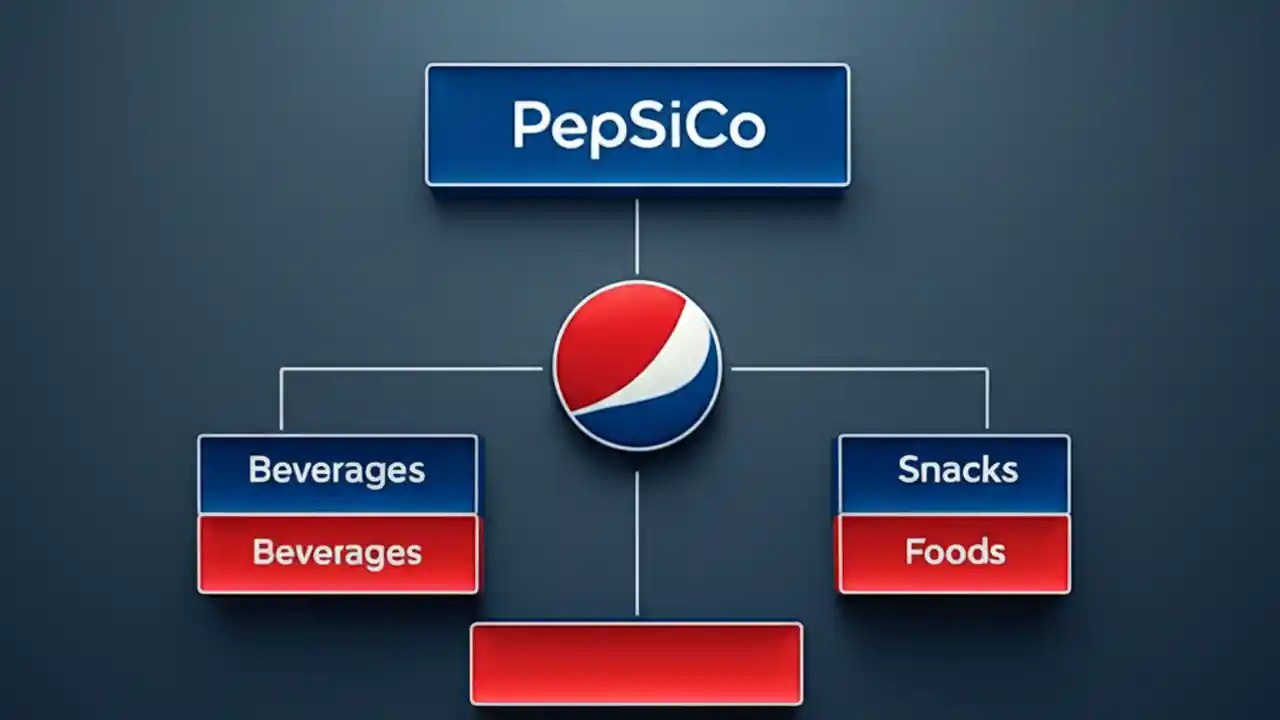 PepSiCo

Beverages

Beverages

Snacks

Foods