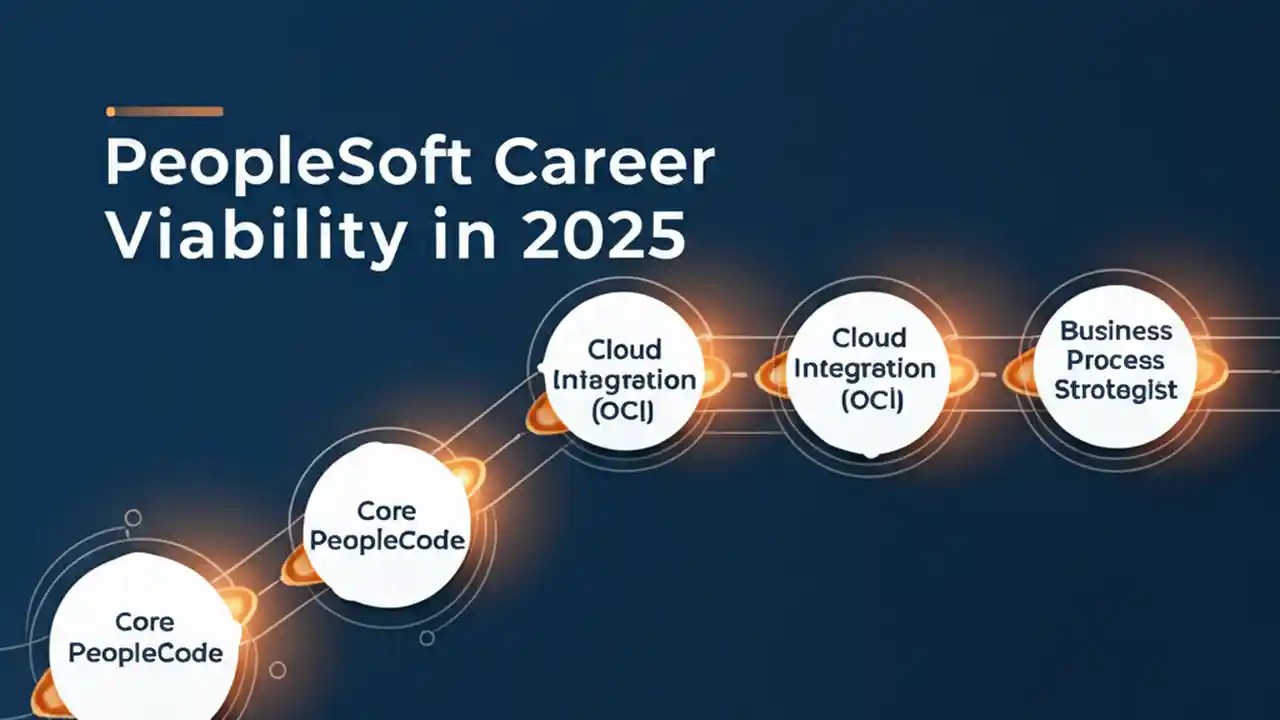 PeopleSoft Career Viability in 2025

Core PeopleCode

Core PeopleCode

Cloud Intagration (OCI)

Cloud Integration (OCI)

Business Process Strotegist