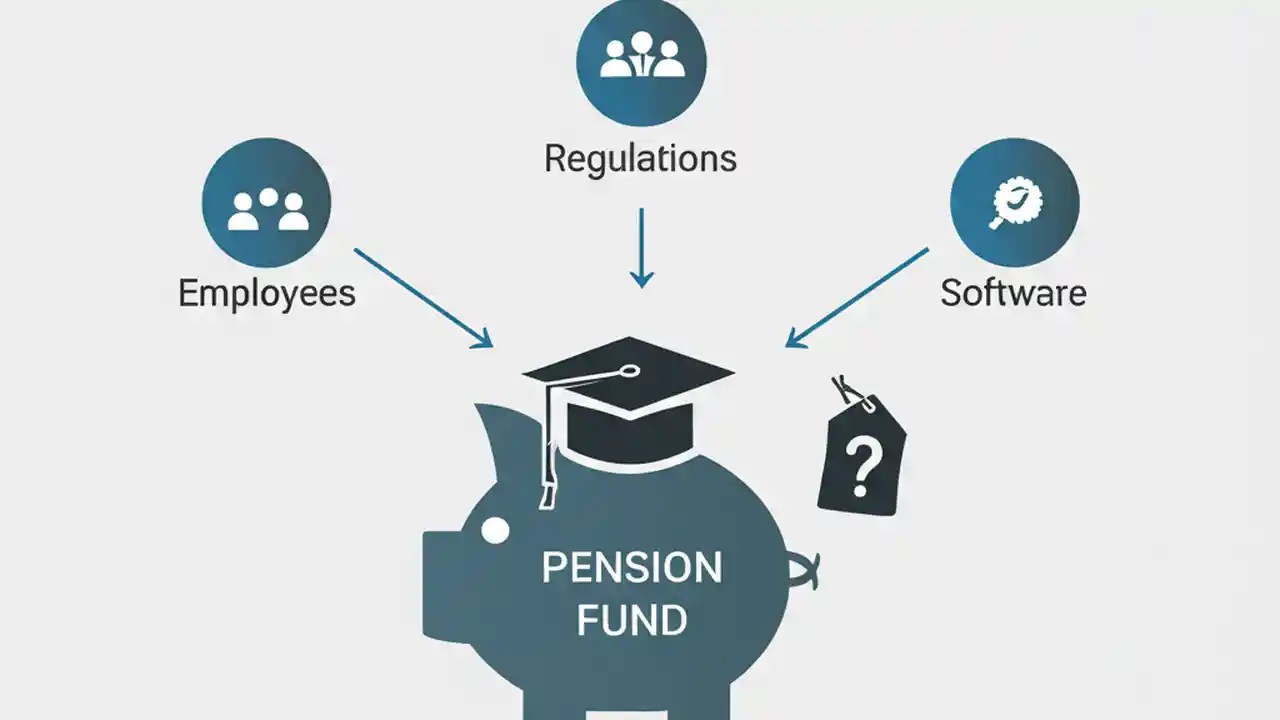 Regulations

Employees

Software

?

PENSION FUND