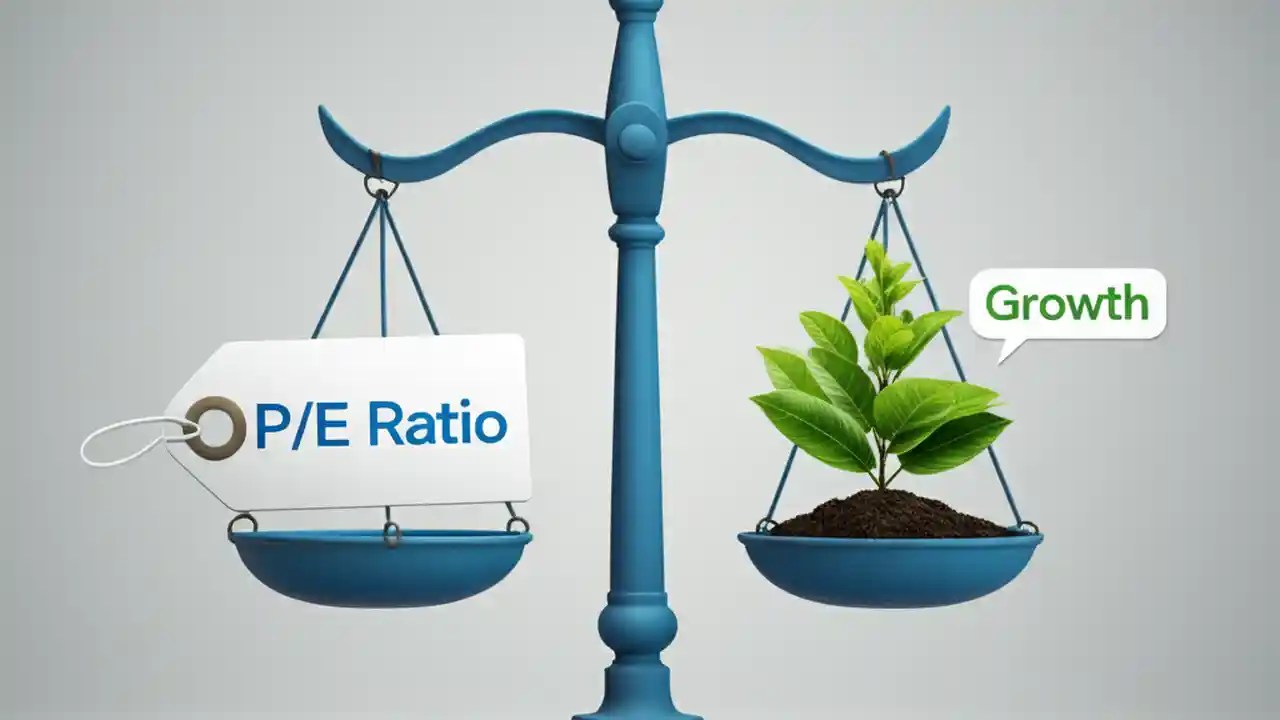 P/E Ratio

Growth