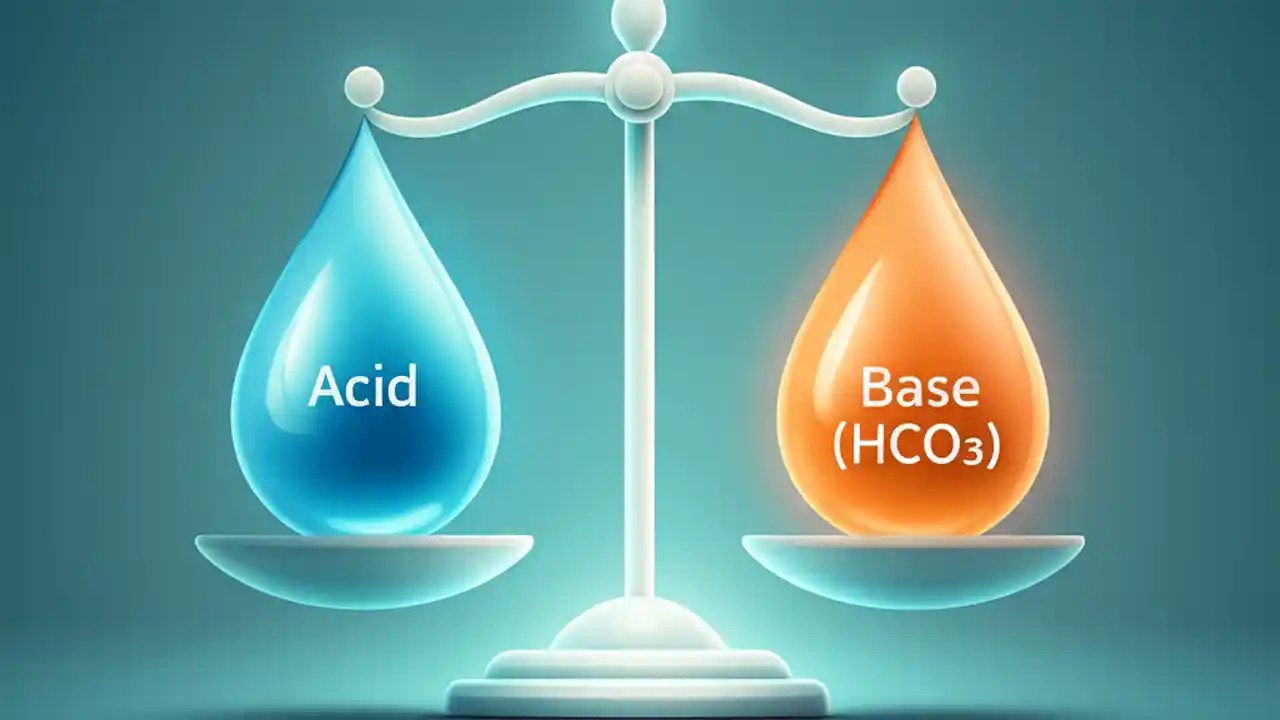 Acid

Base ($HCO_3$)