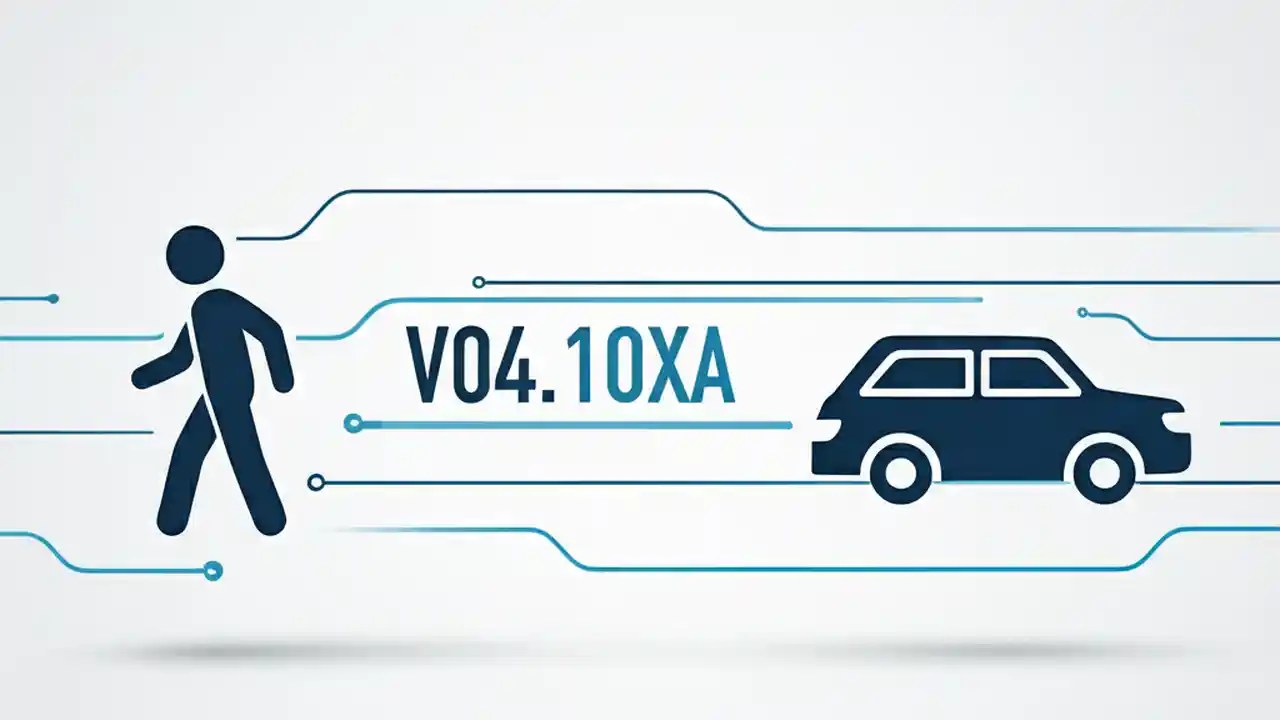 V04.10XA