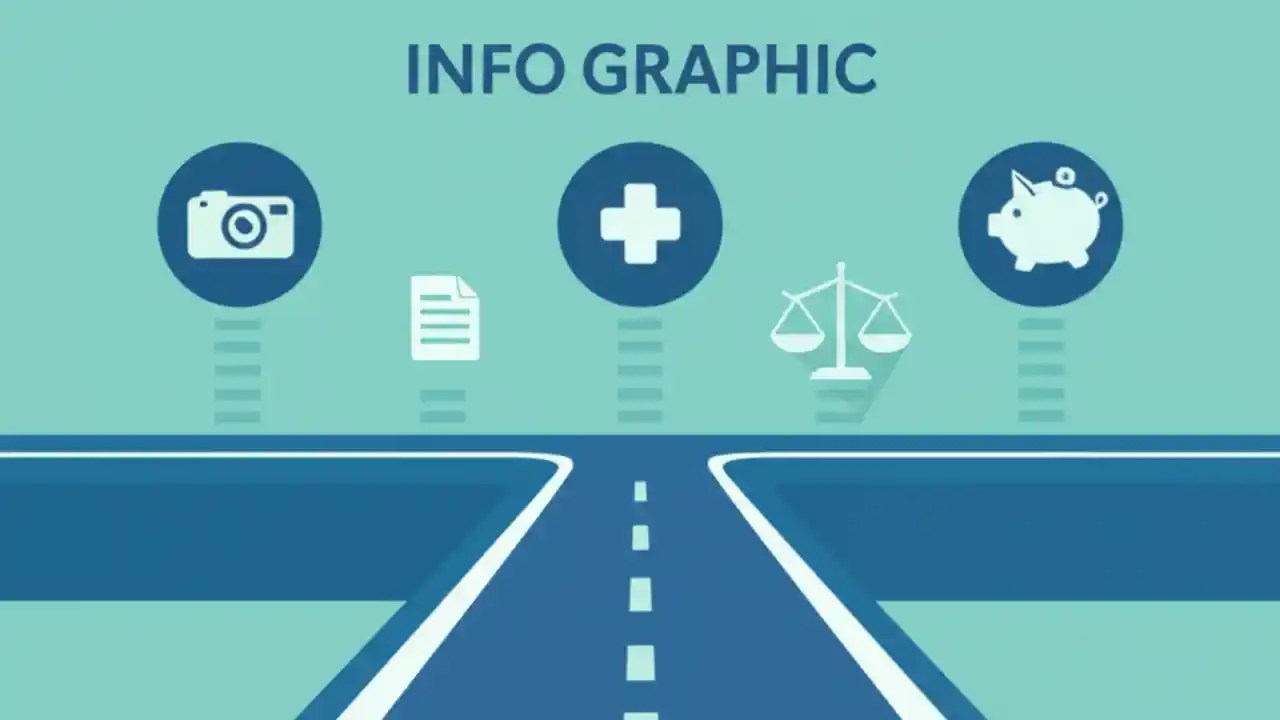 INFO GRAPHIC