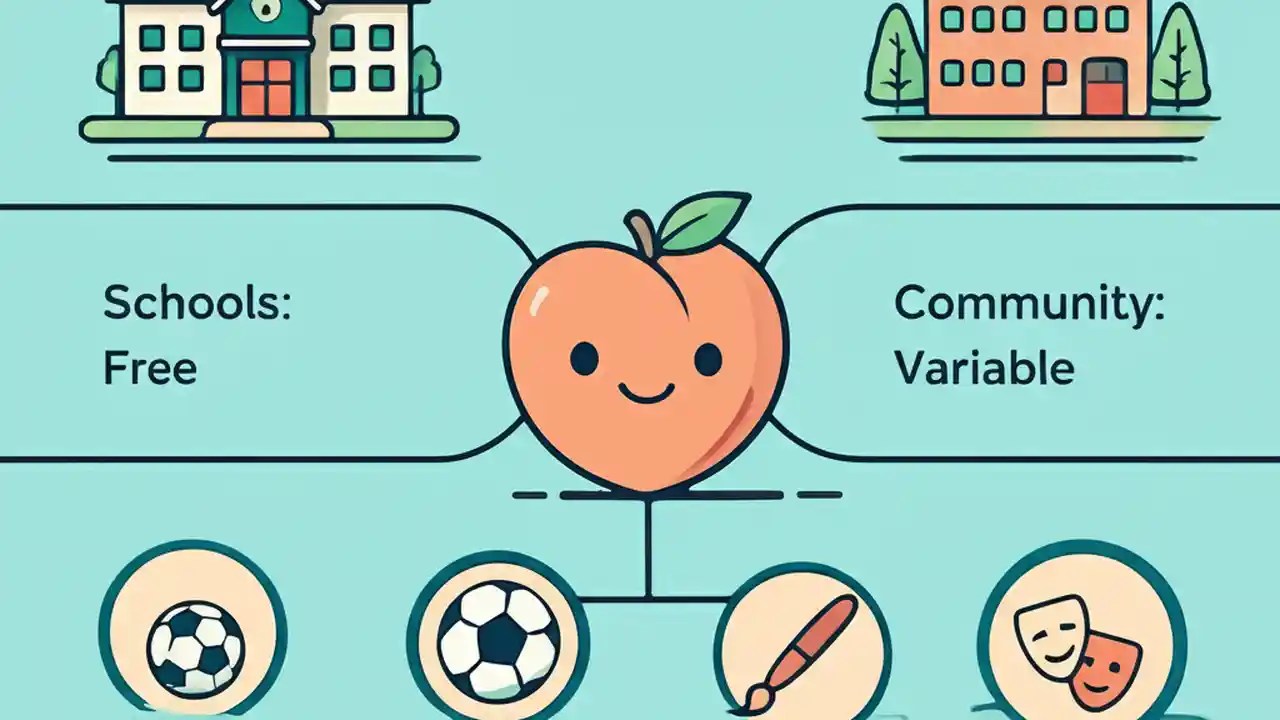 Schools:
Free

Community:
Variable