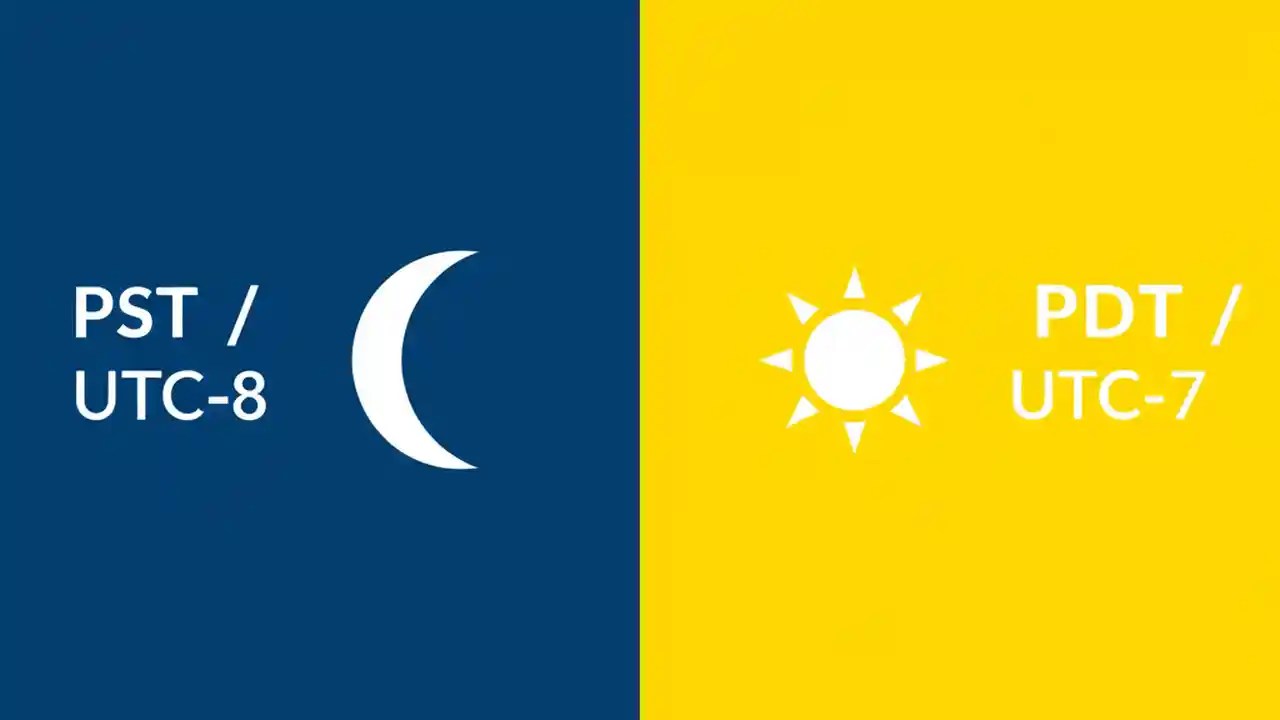 PST /
UTC-8

PDT /
UTC-7