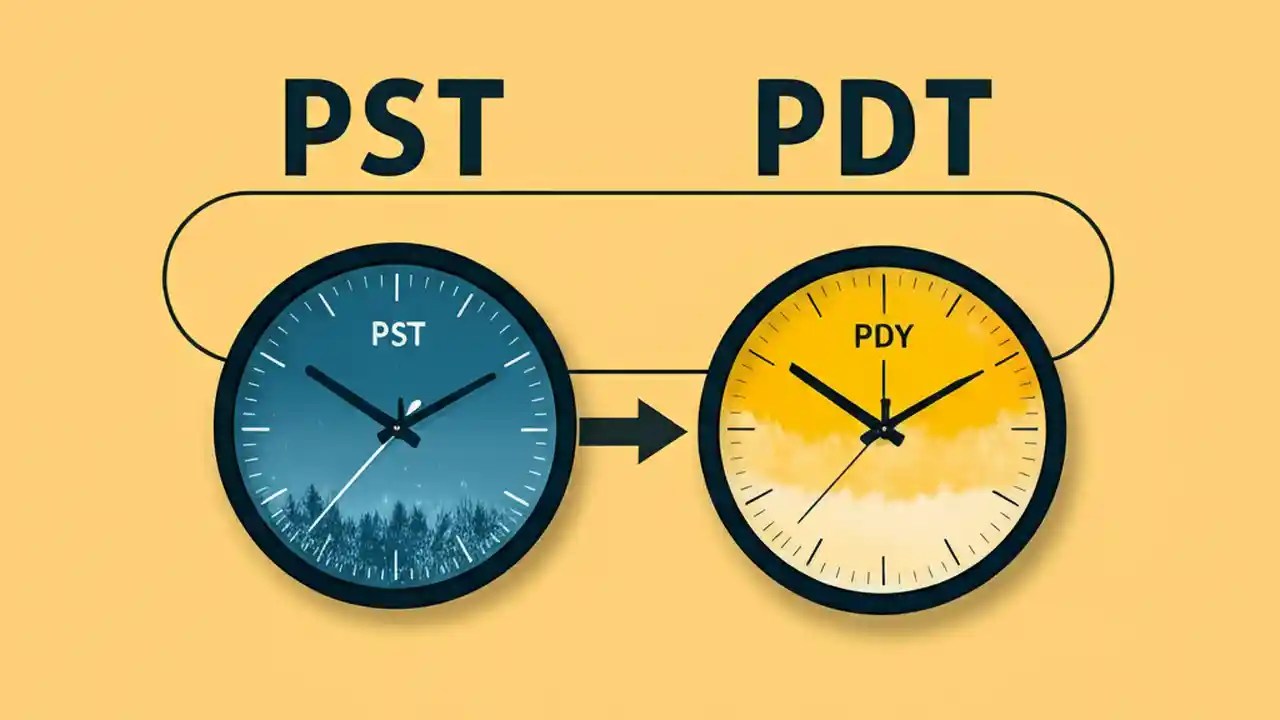 PST PDT

PST

PDY