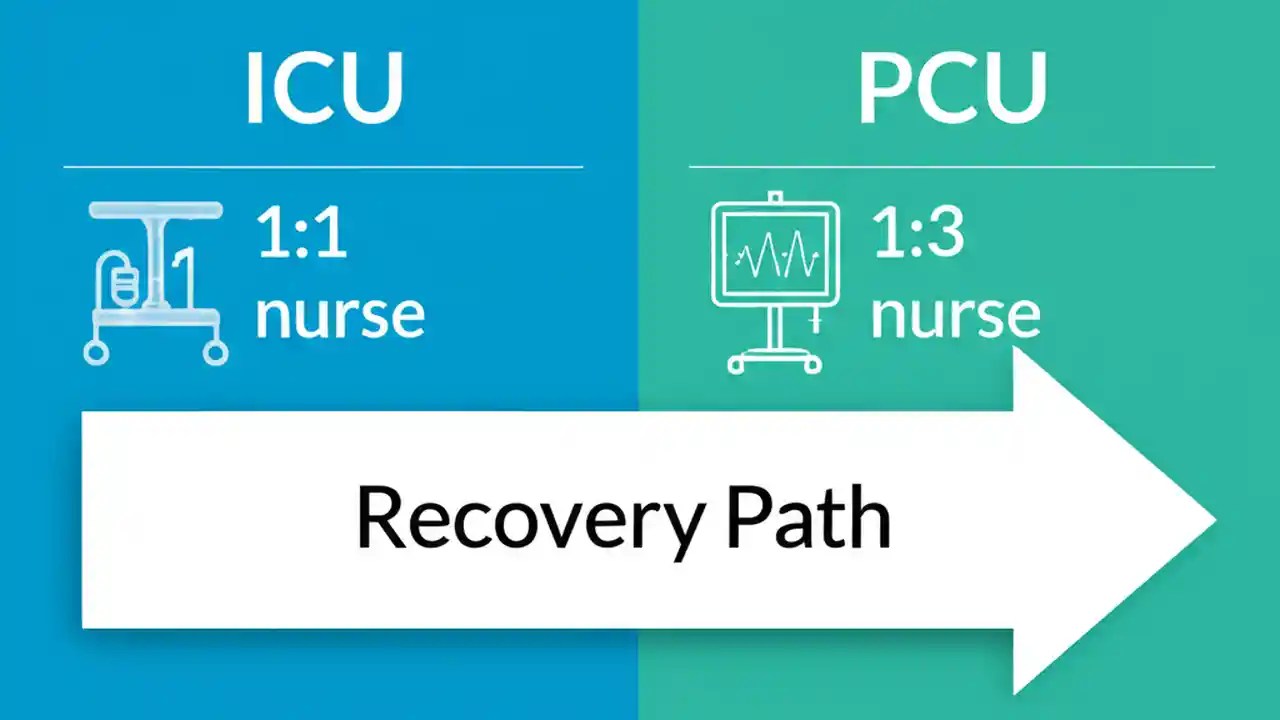 ICU

1:1
nurse

PCU

1:3
nurse

Recovery Path