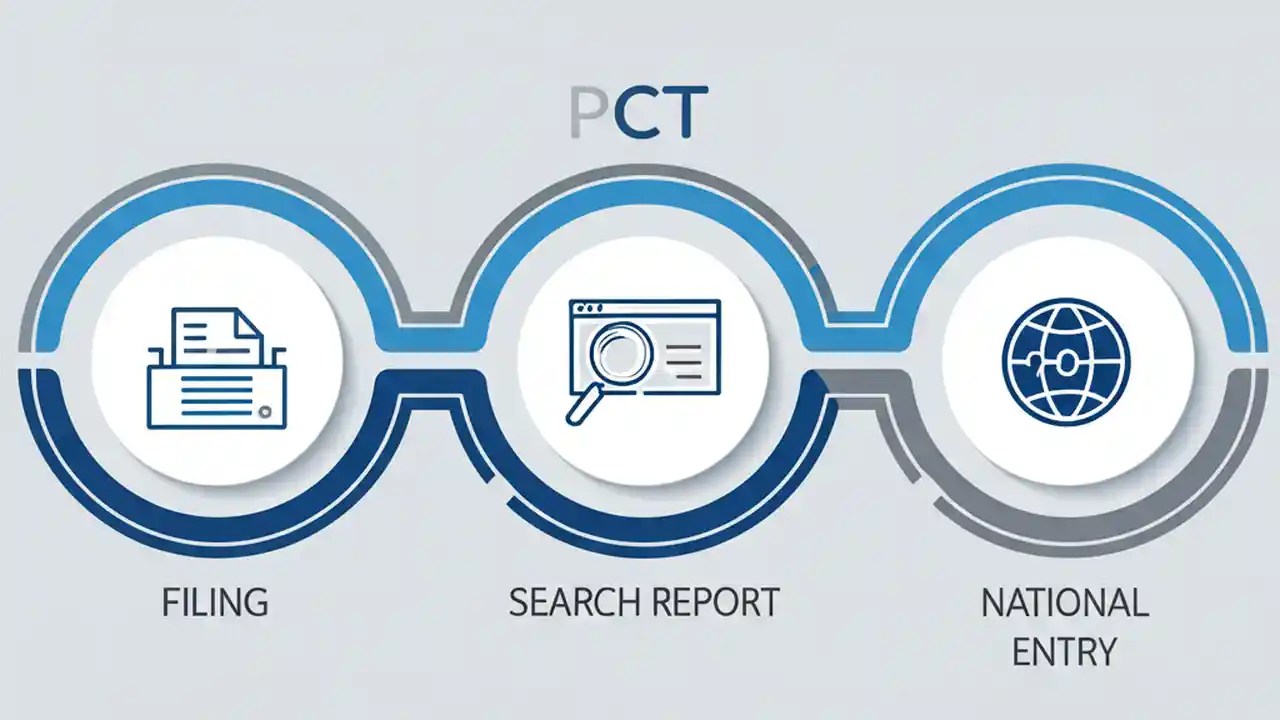 PCT

FILING

SEARCH REPORT

NATIONAL ENTRY