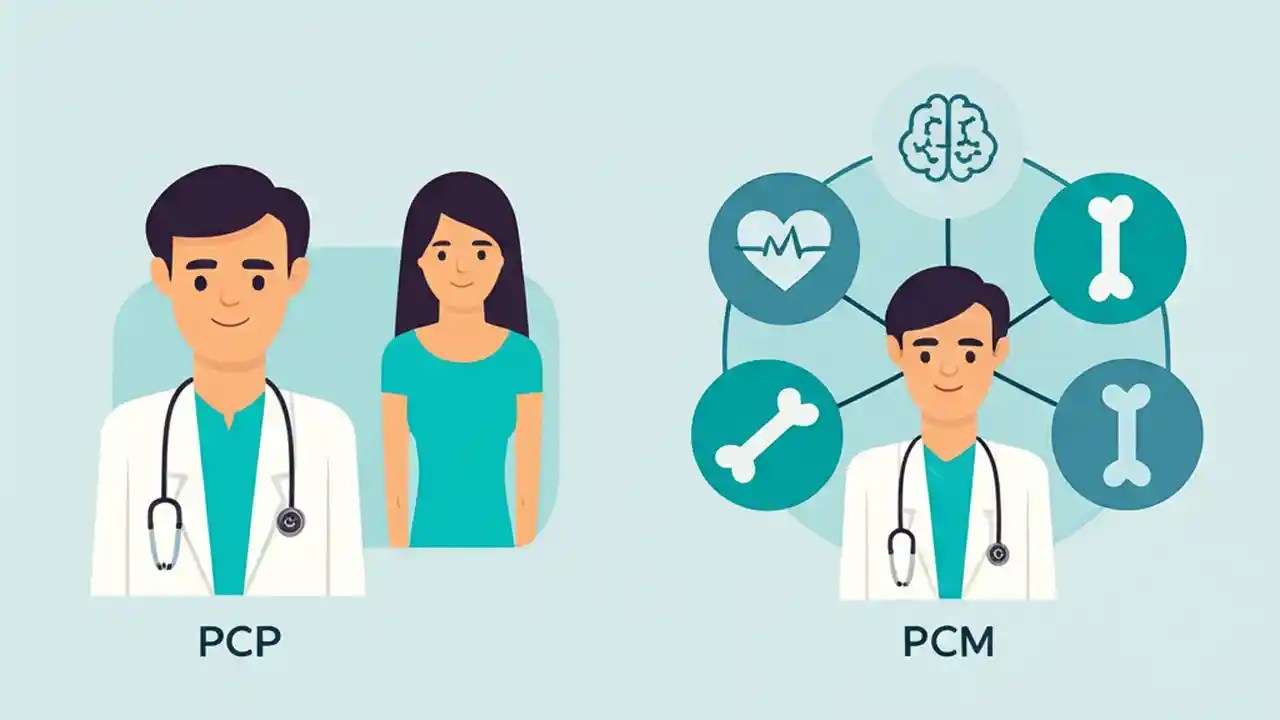 PCP

PCM