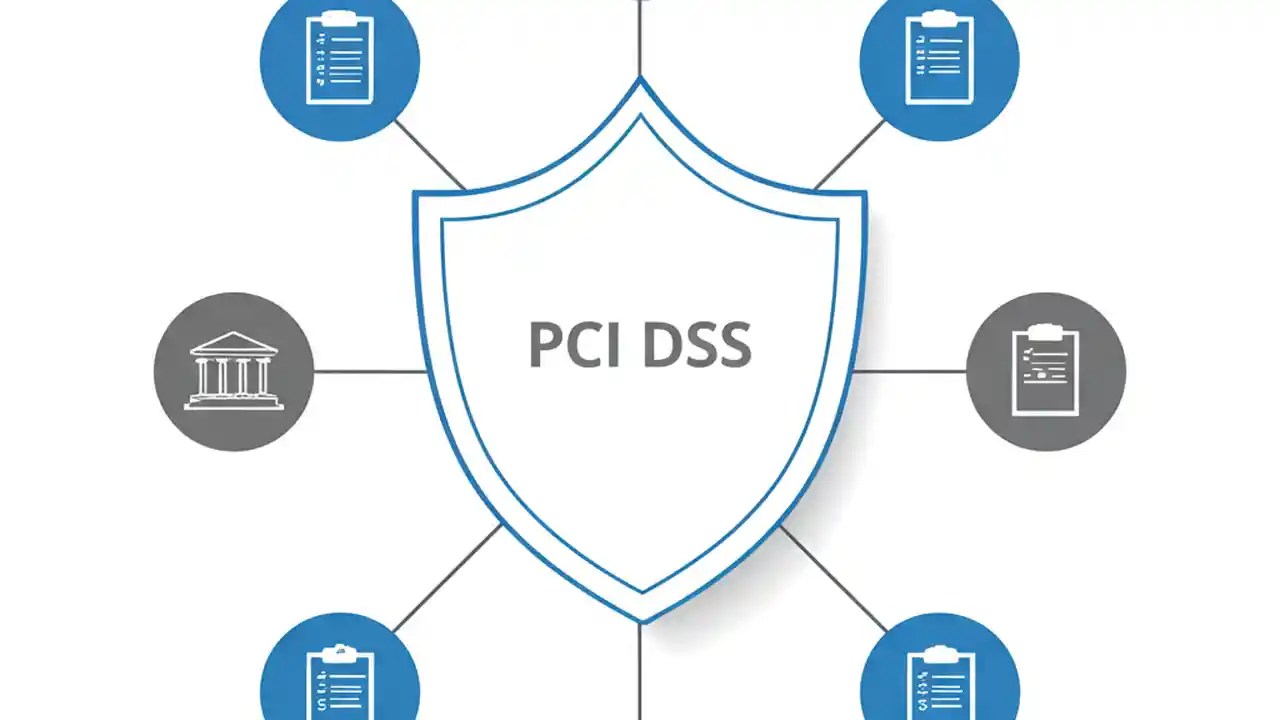 PCI DSS