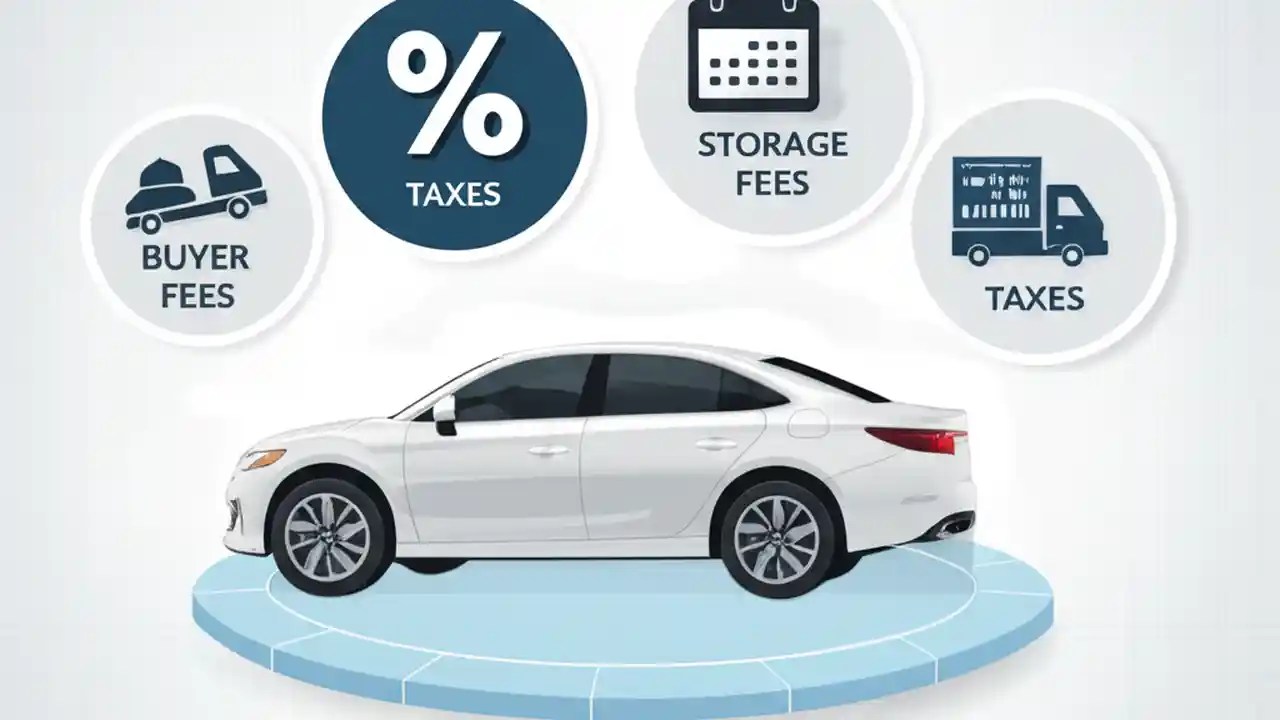 BUYER FEES

%

TAXES

STORAGE FEES

TAXES