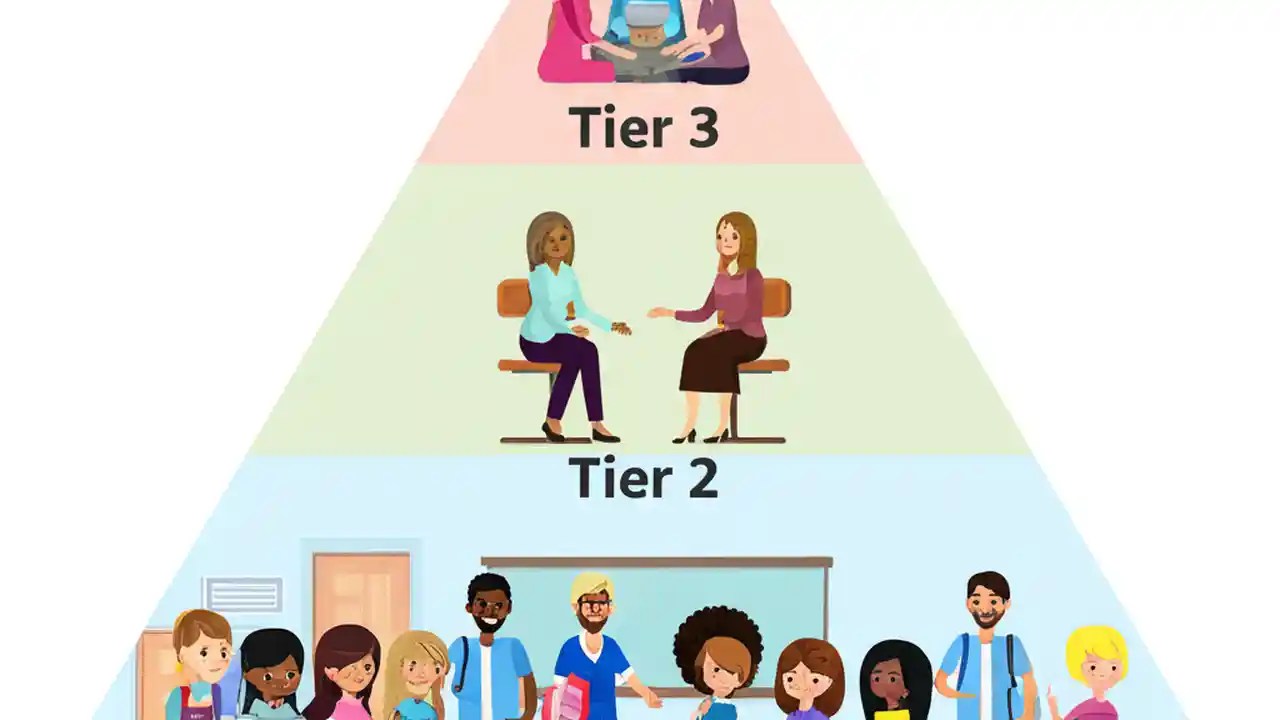 Tier 3

Tier 2