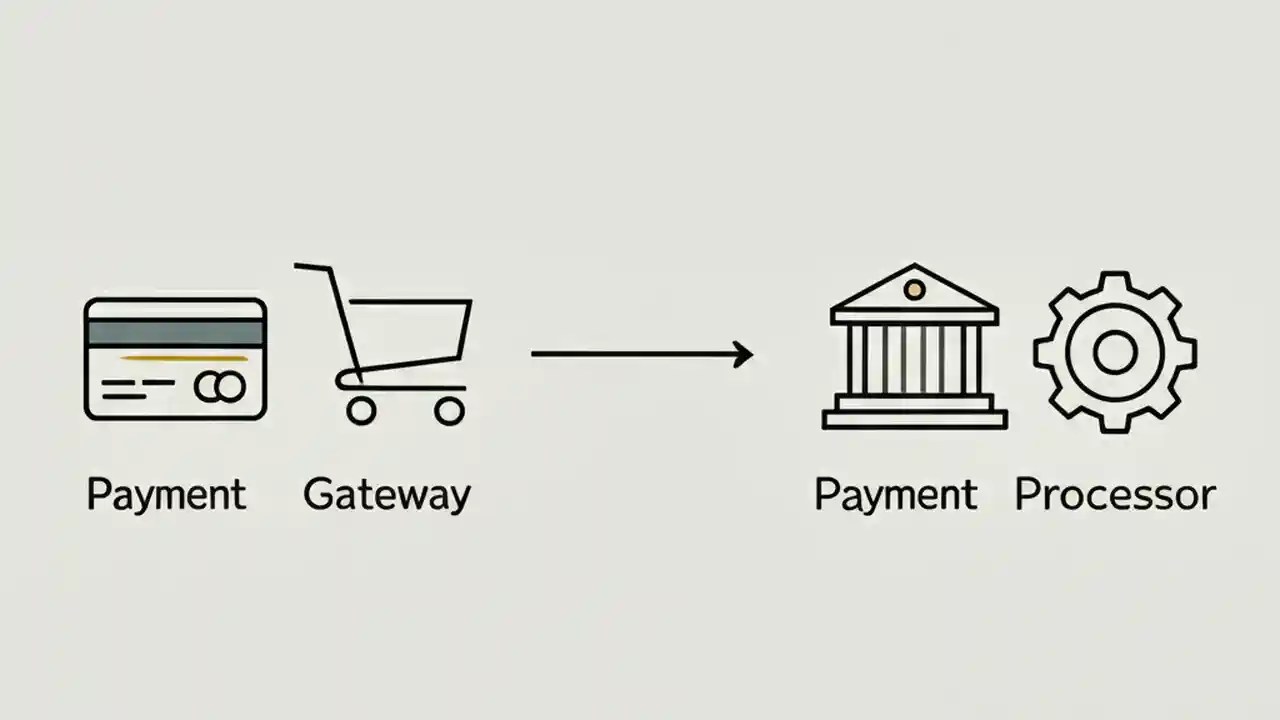 Payment Gateway

Payment Processor