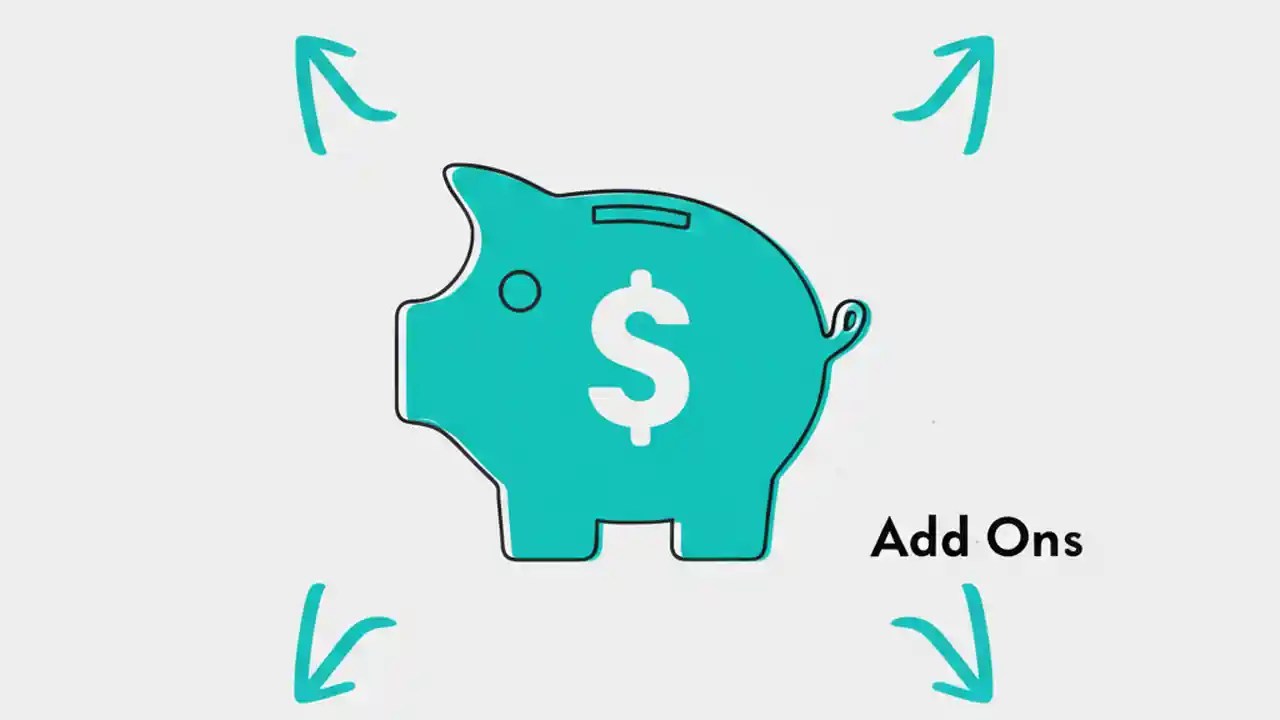 $

Add Ons