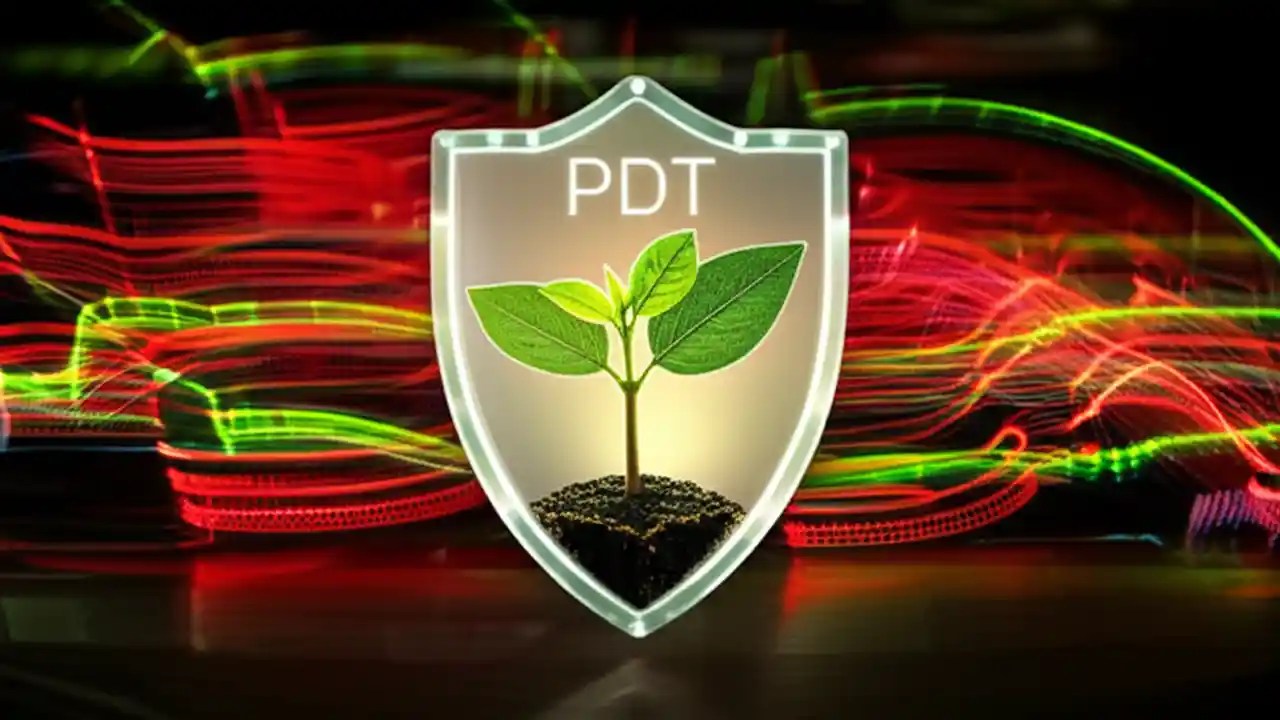 PDT