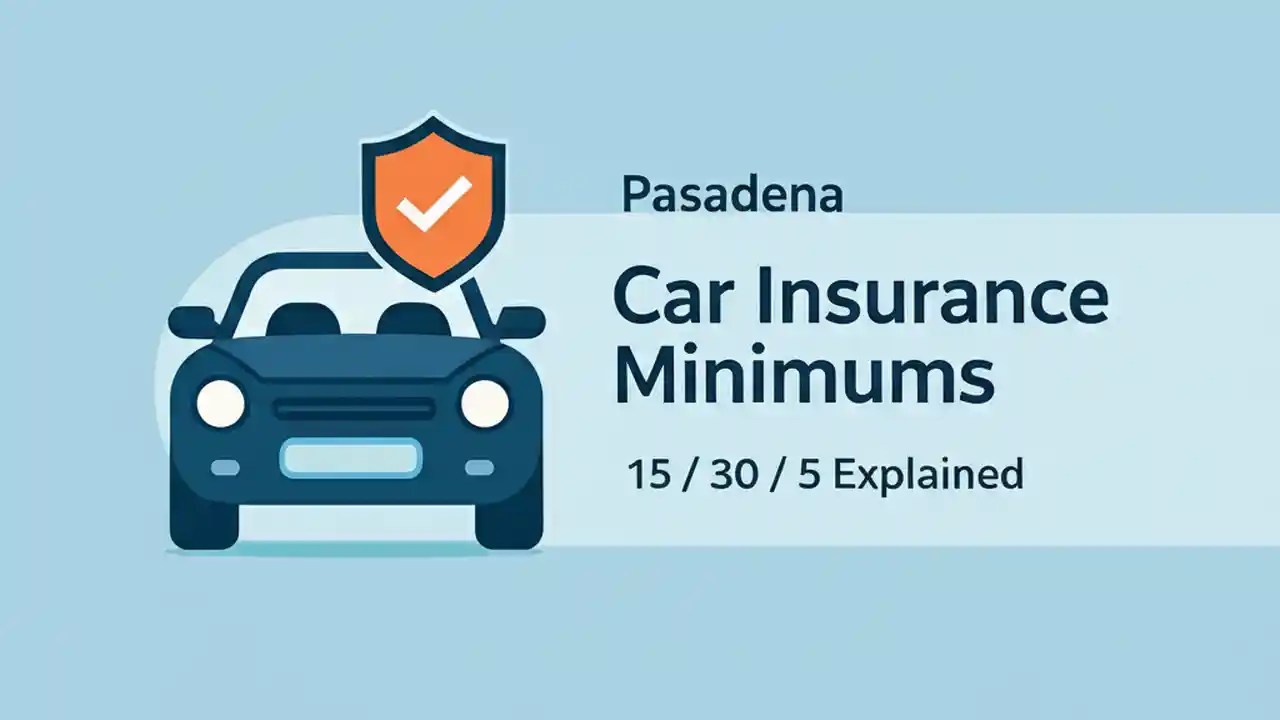 Pasadena

Car Insurance Minimums

15 / 30 / 5 Explained