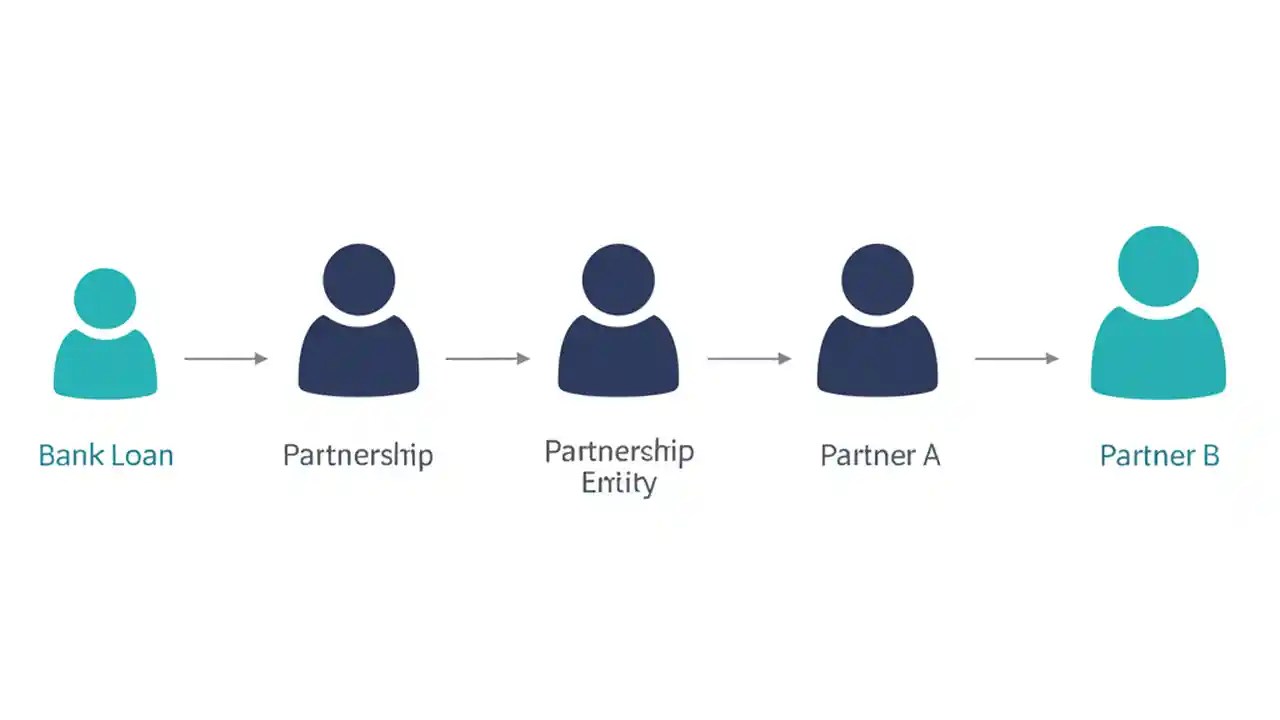 Bank Loan

Partnership

Partnership Entity

Partner A

Partner B