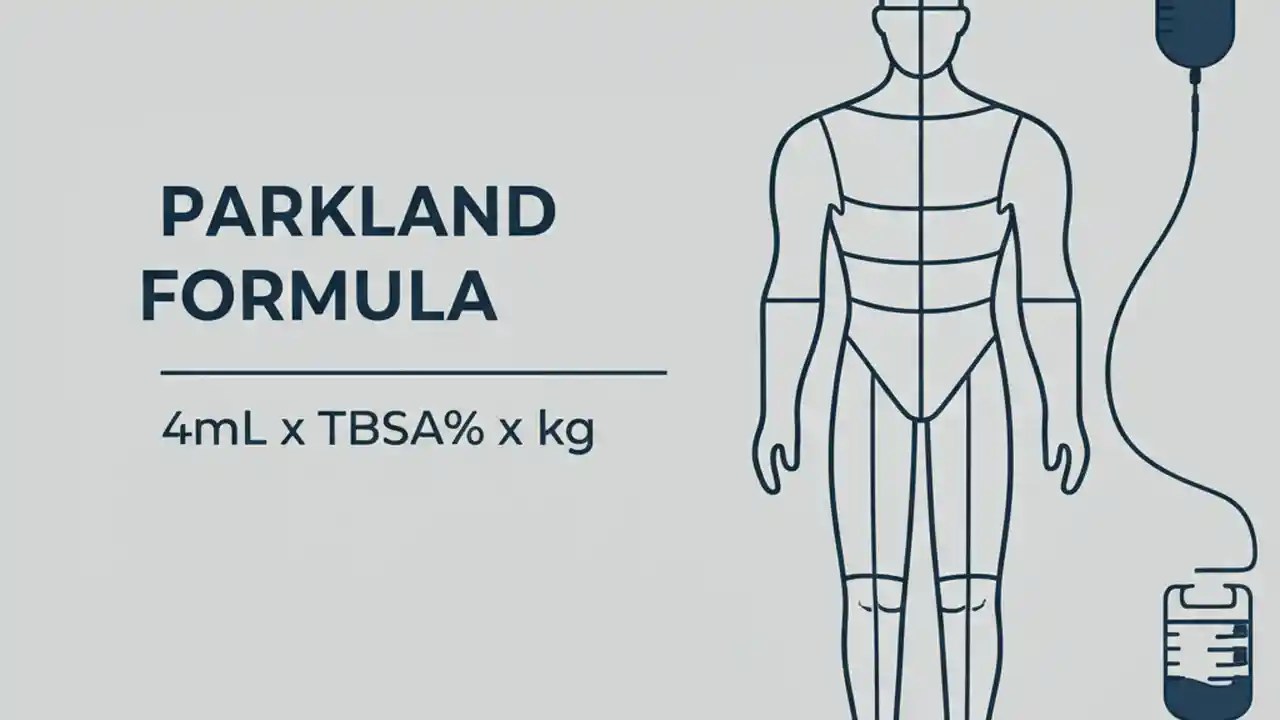 PARKLAND FORMULA

4mL x TBSA% x kg