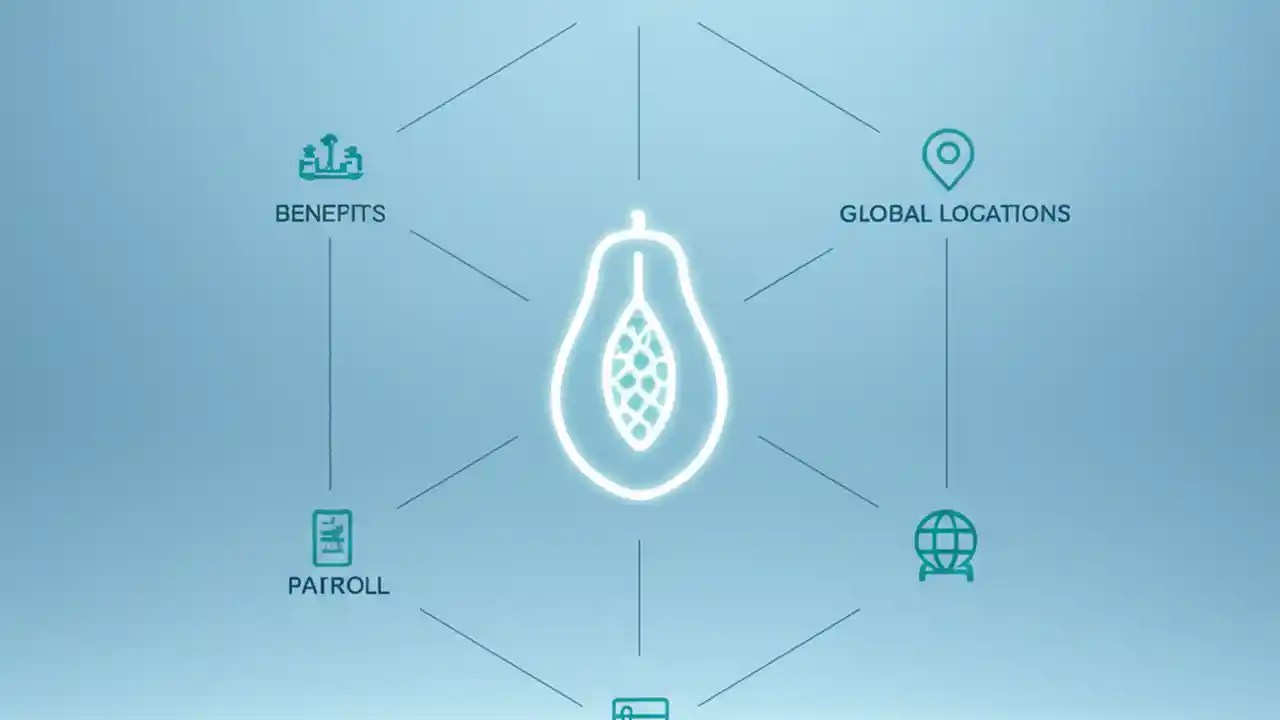 BENEPITS

GLOBAL LOCATIONS

PATROLL