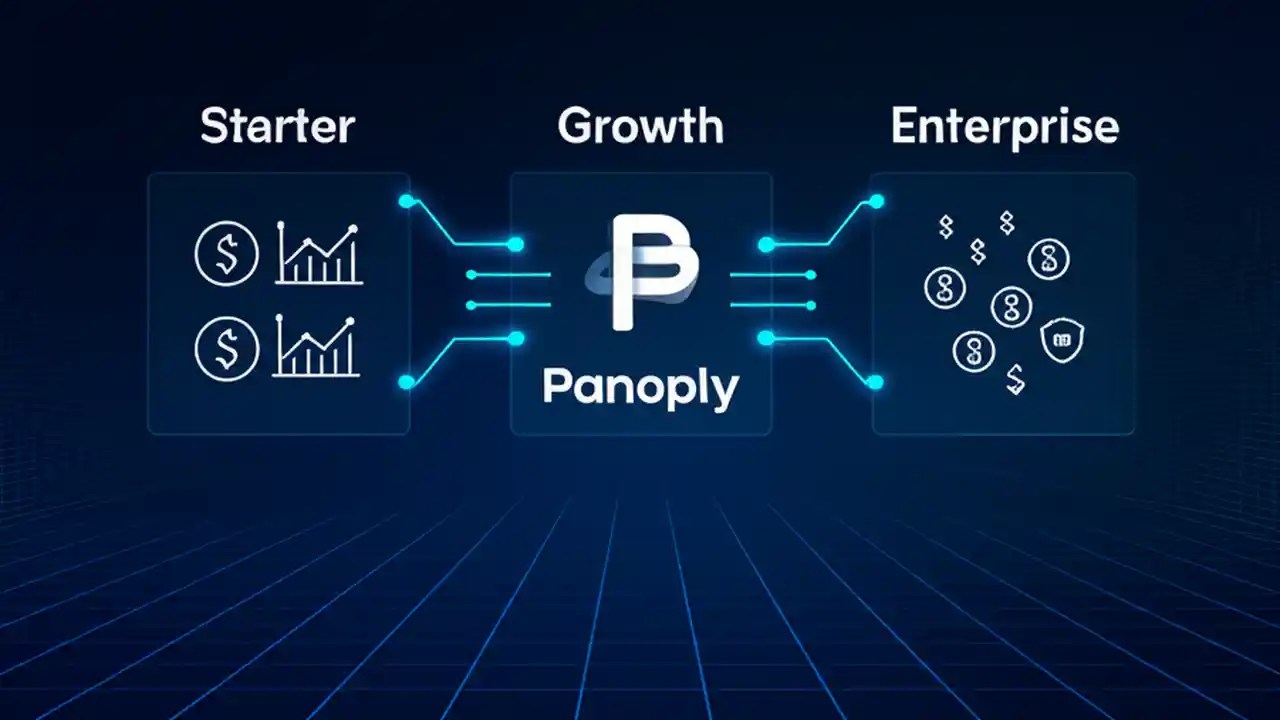 Starter

Growth

Enterprise

Panoply