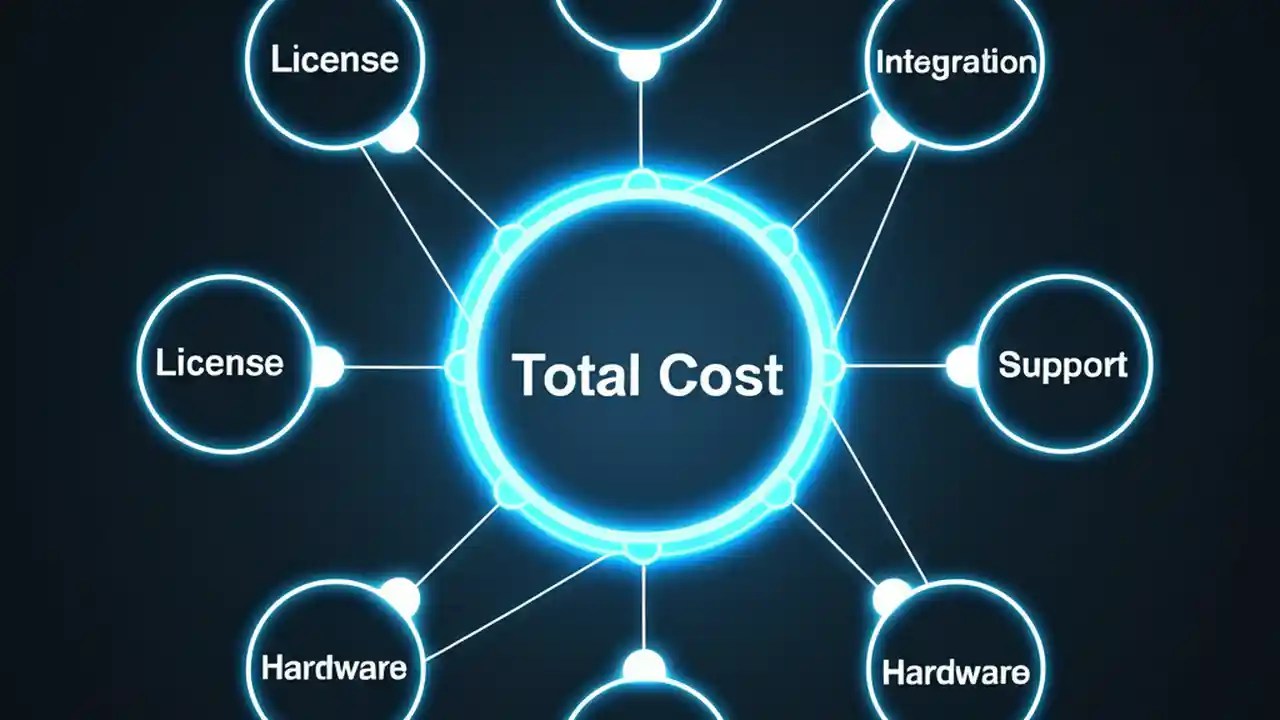 License

Integration

License

Total Cost

Support

Hardware

Hardware