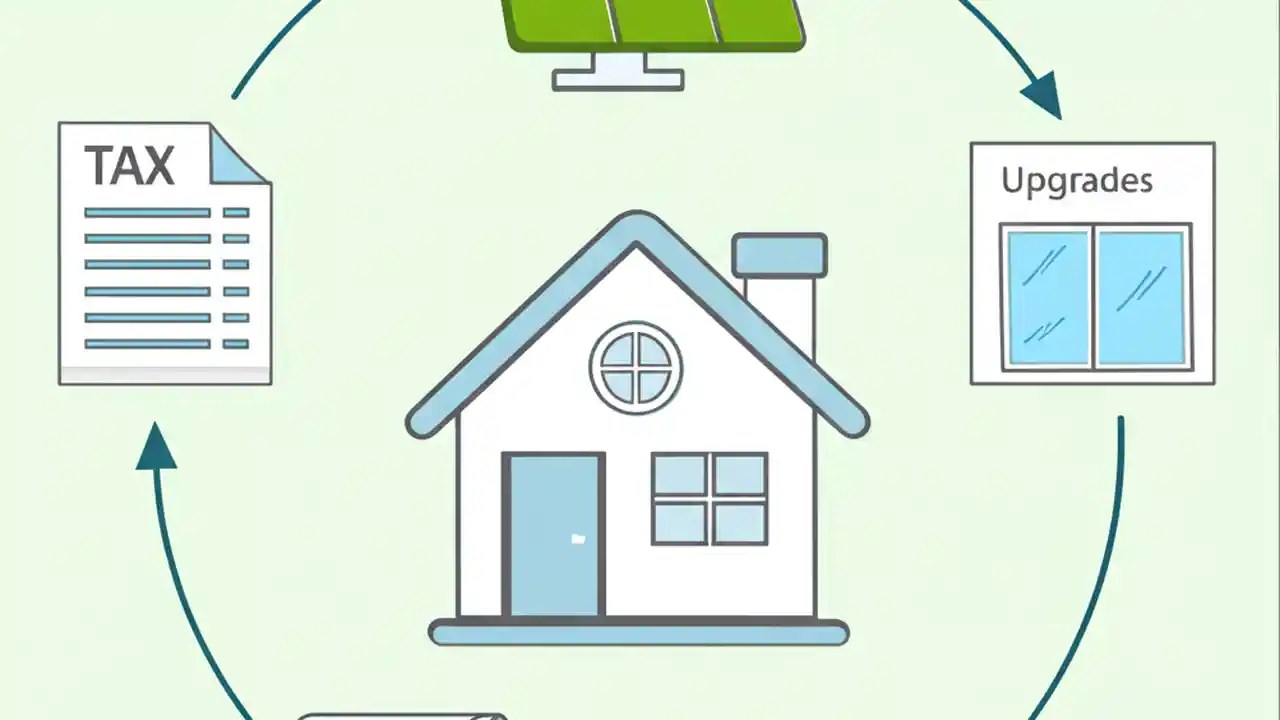 TAX

Upgrades