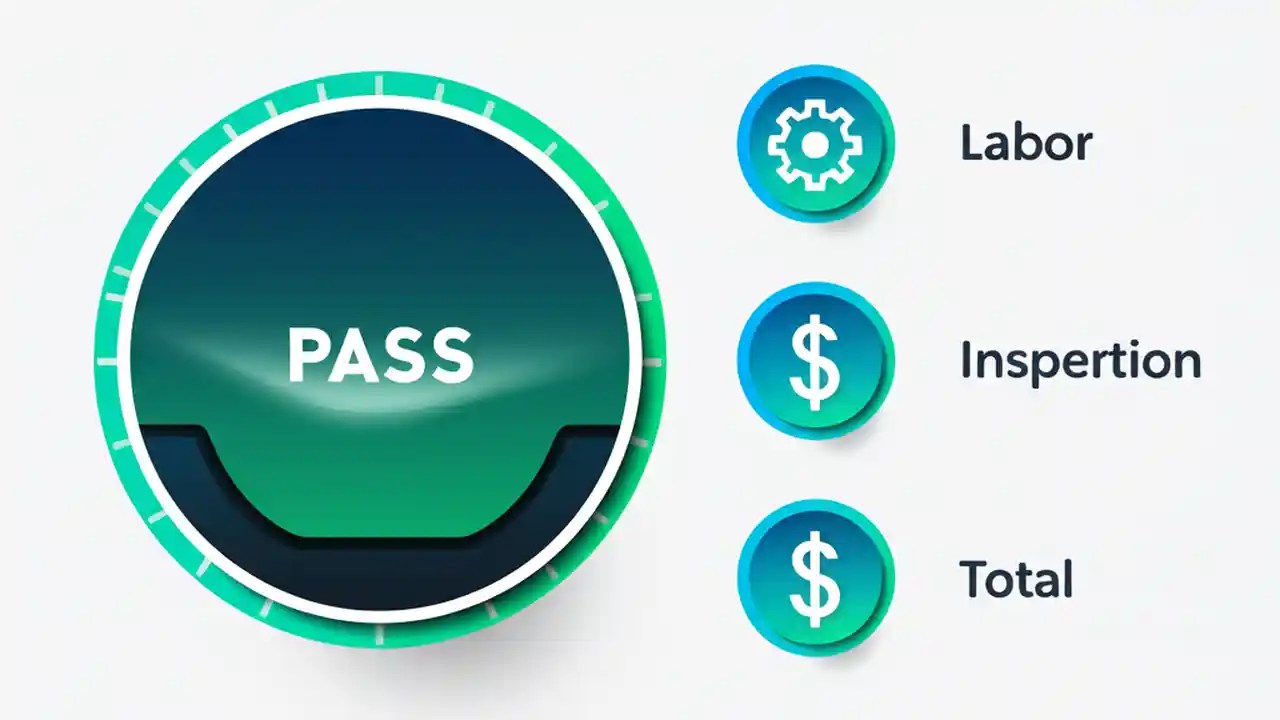 PASS

Labor

$

Inspertion

$

Total