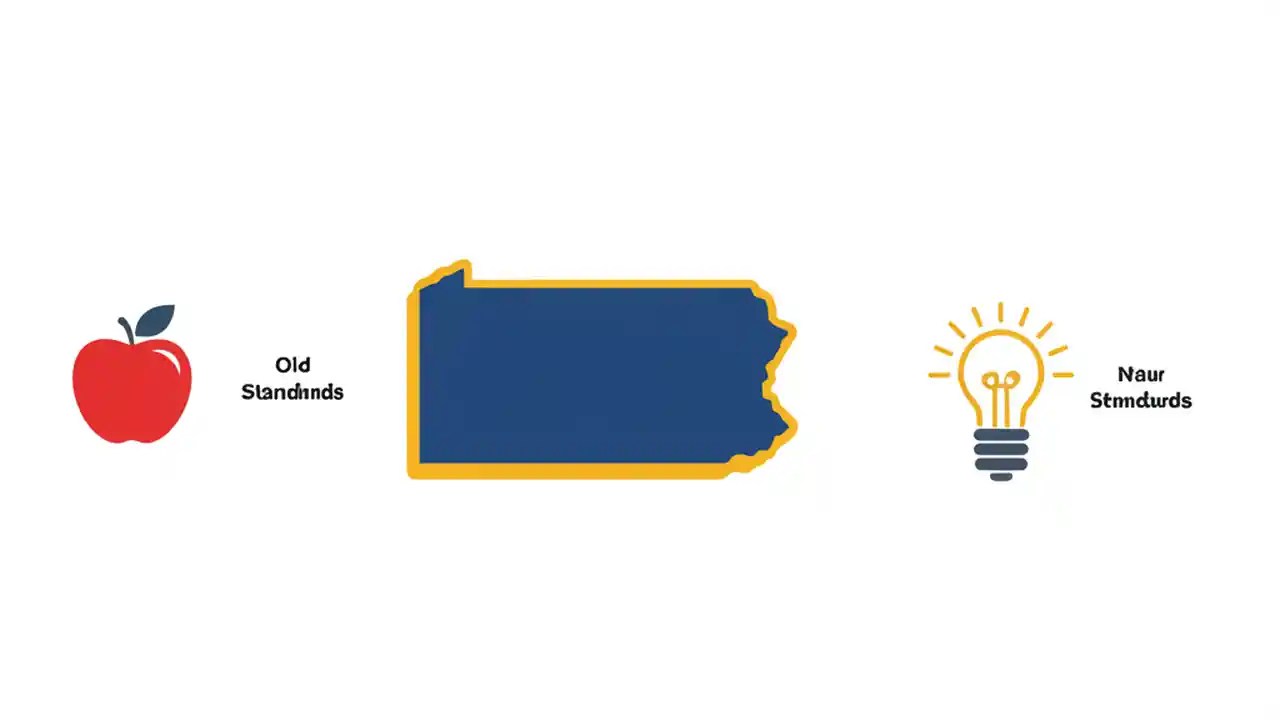 Old
Standinds

Naur
Stmdurds