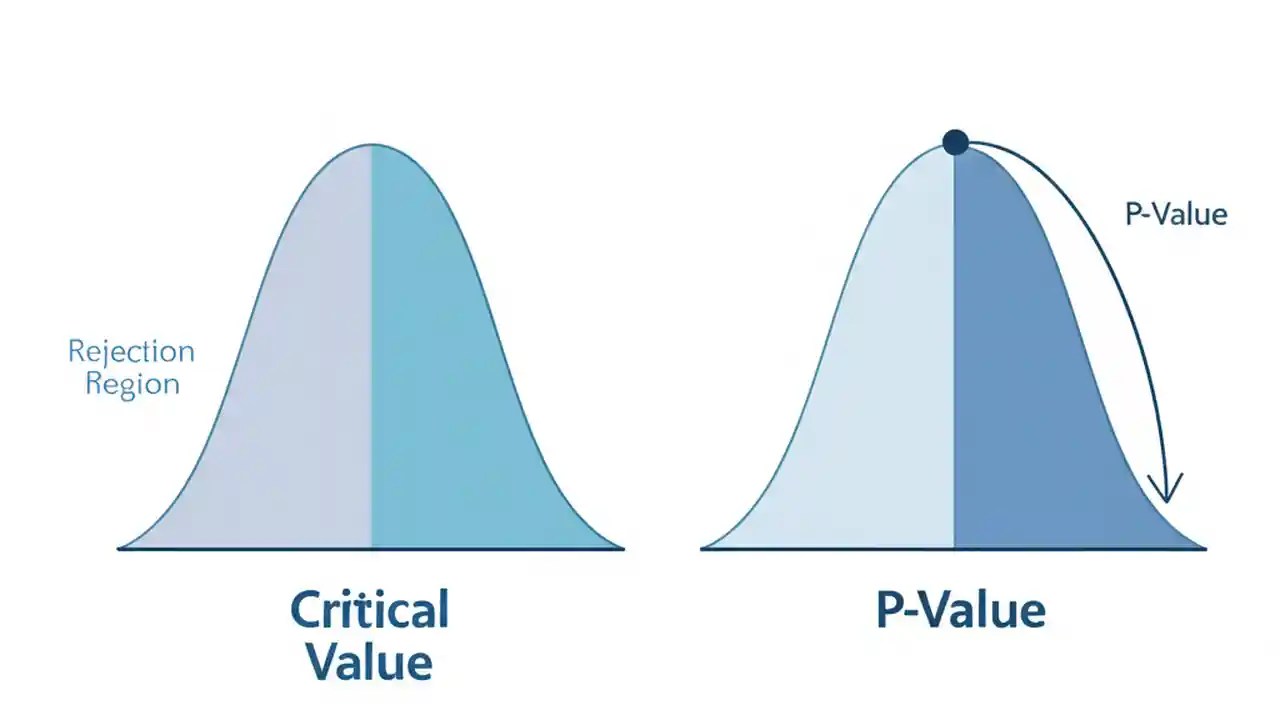 Rejection Region

Critical Value

P-Value

P-Value