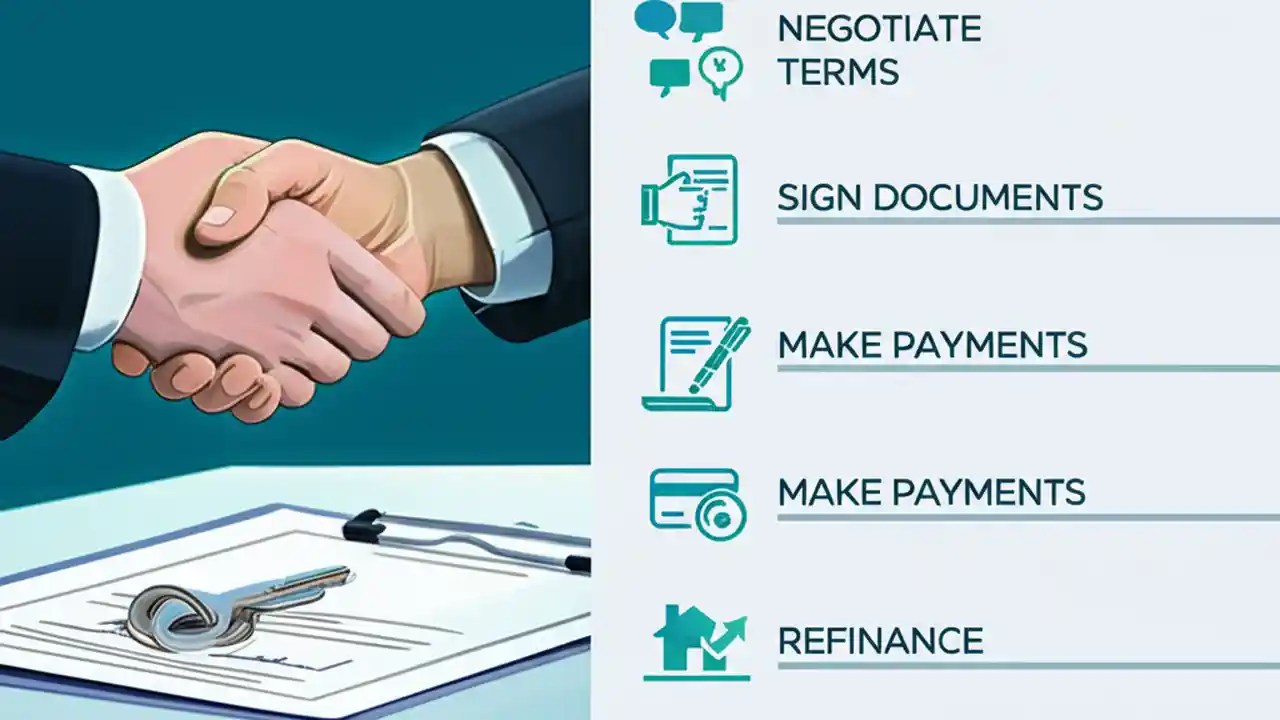 NEGOTIATE TERMS

SIGN DOCUMENTS

MAKE PAYMENTS

MAKE PAYMENTS

REFINANCE