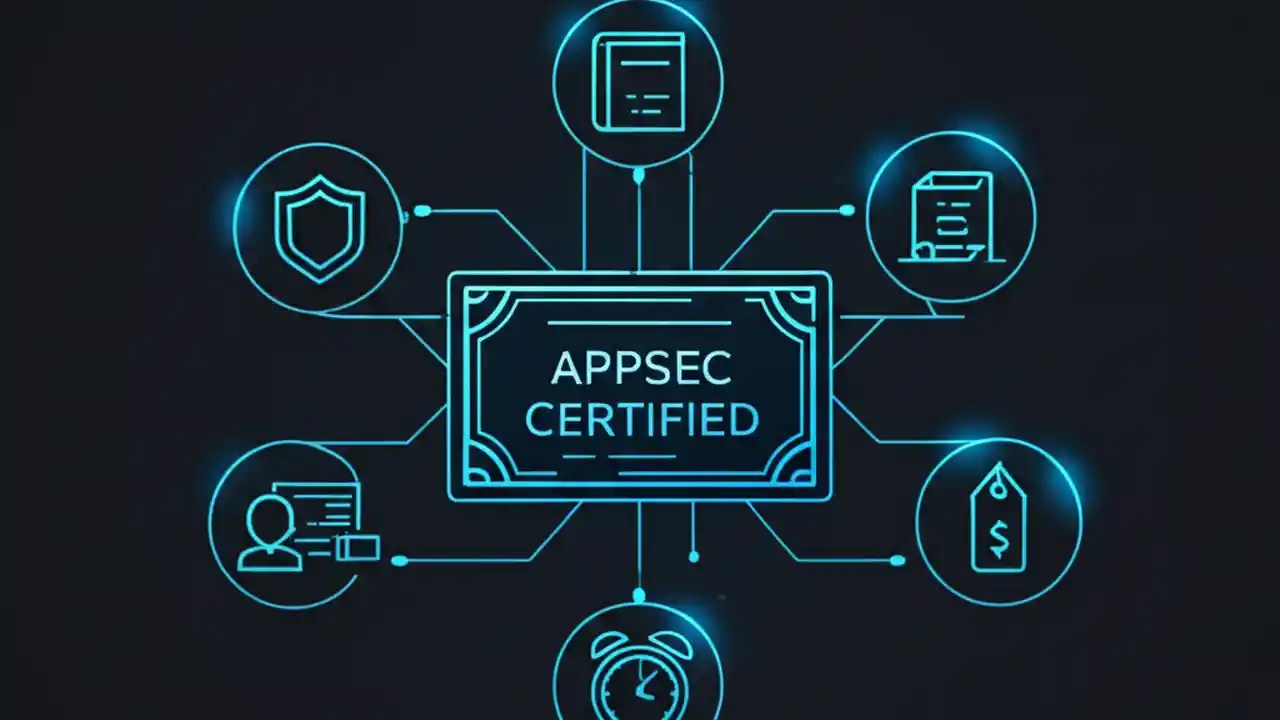 APPSEC CERTIFIED

$