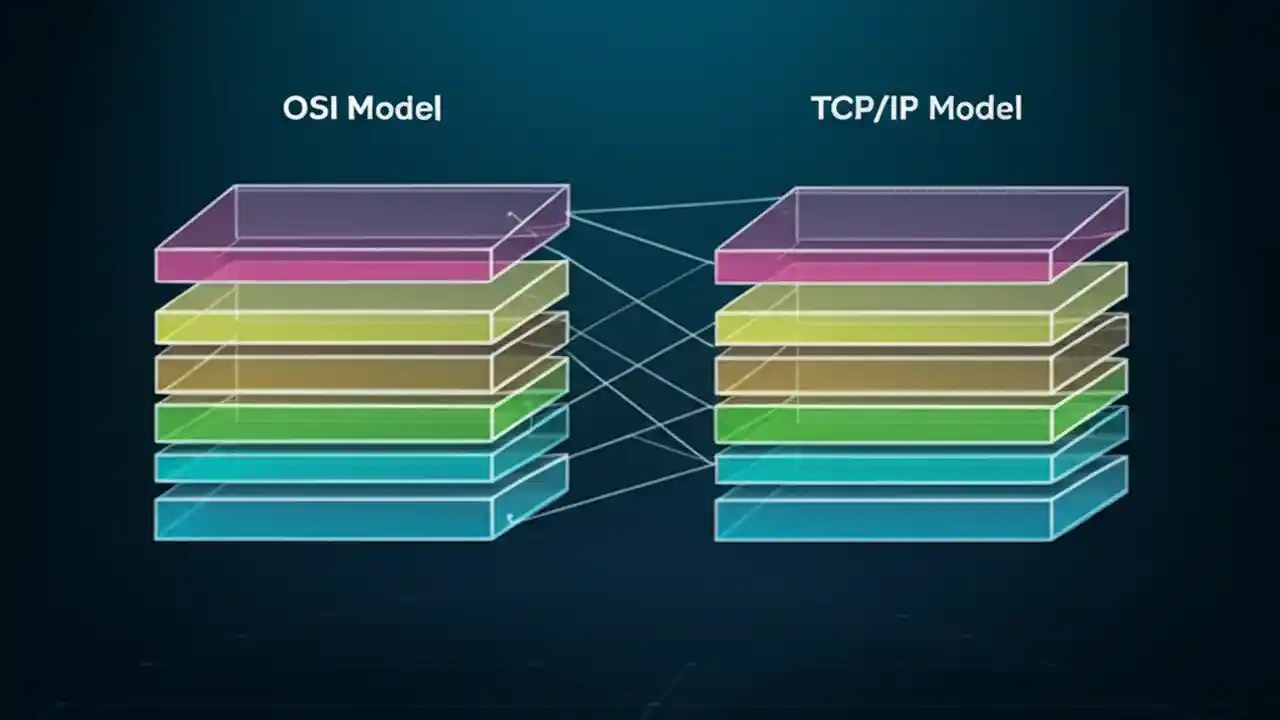 OSI Model

TCP/IP Model