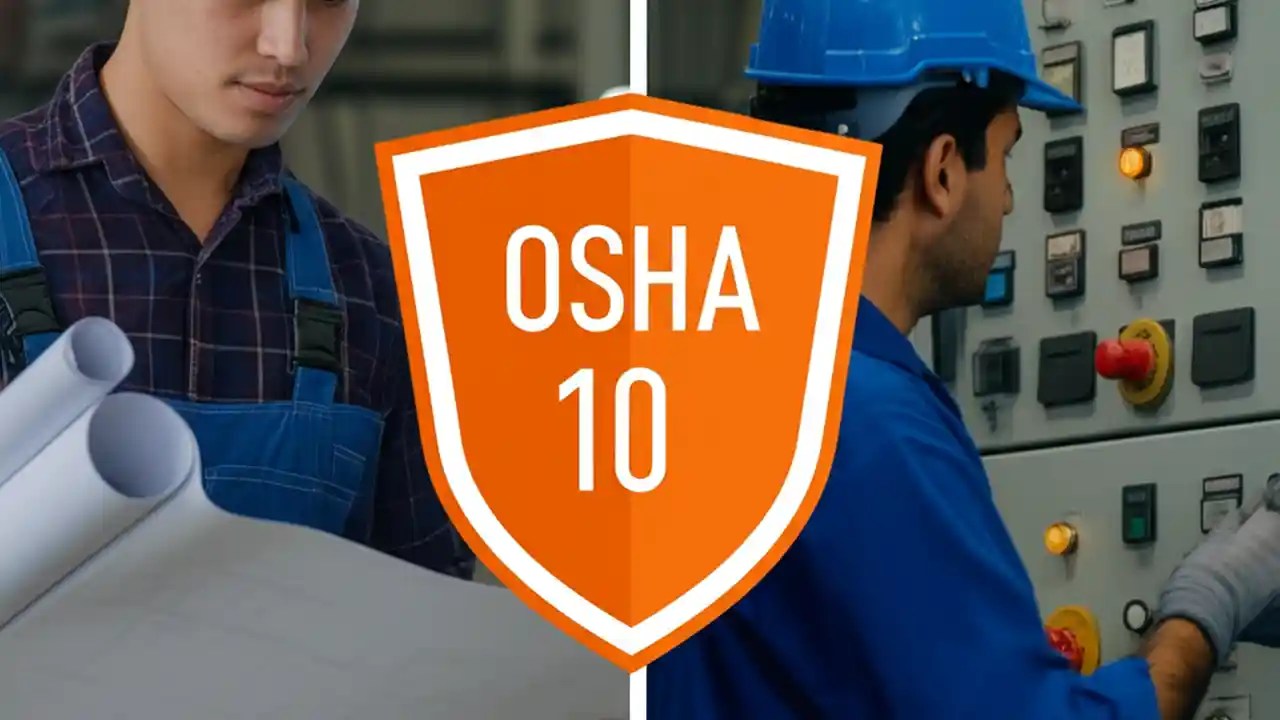 OSHA
10