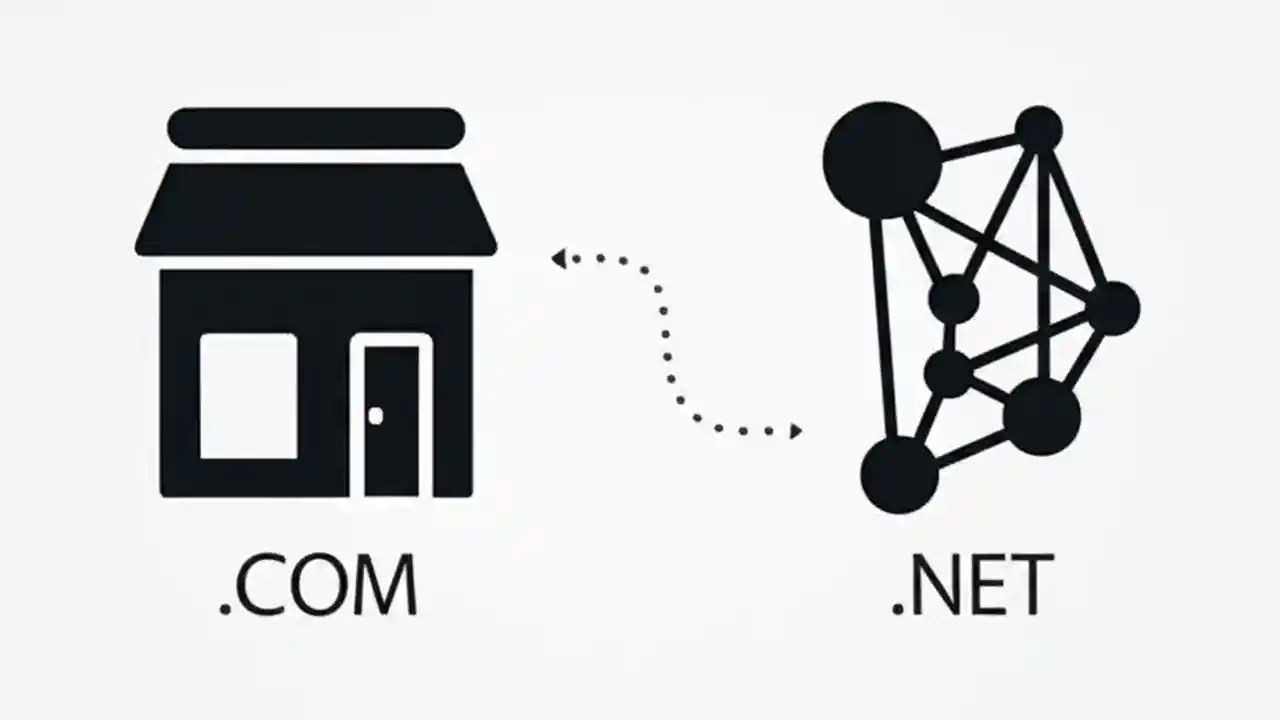 .COM

.NET