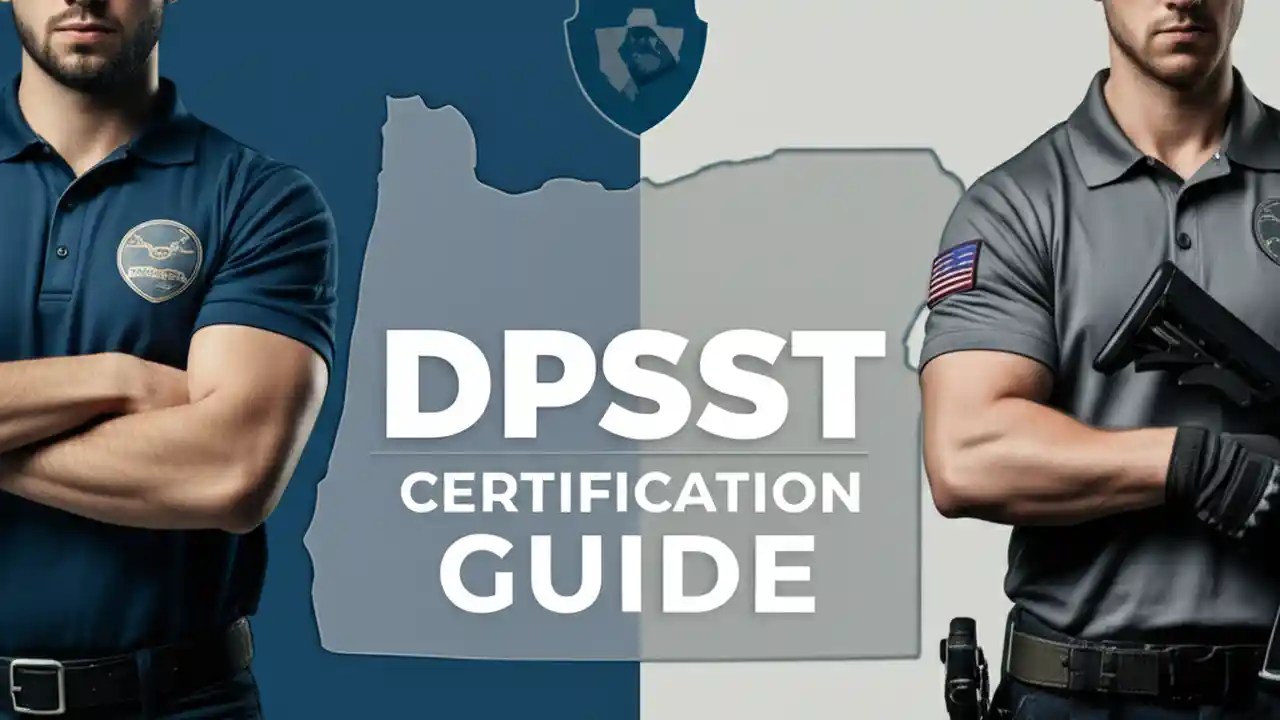 DPSST
CERTIFICATION
GUIDE