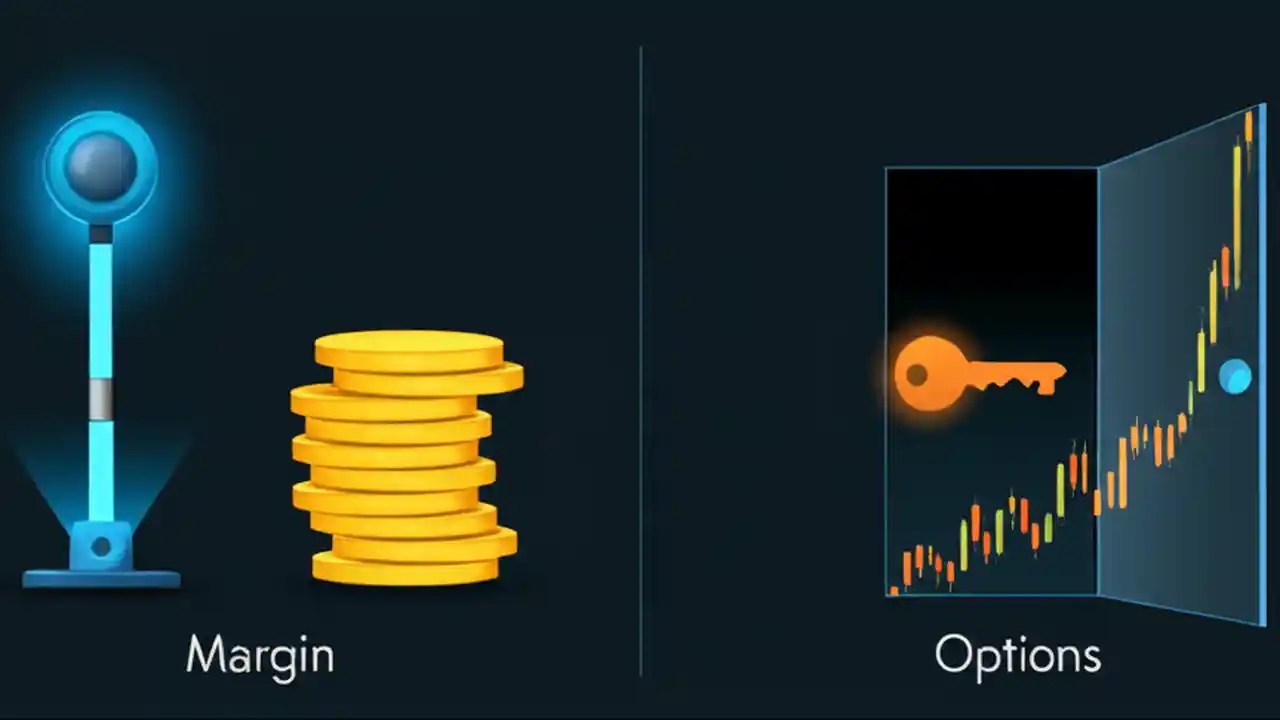 Margin

Options