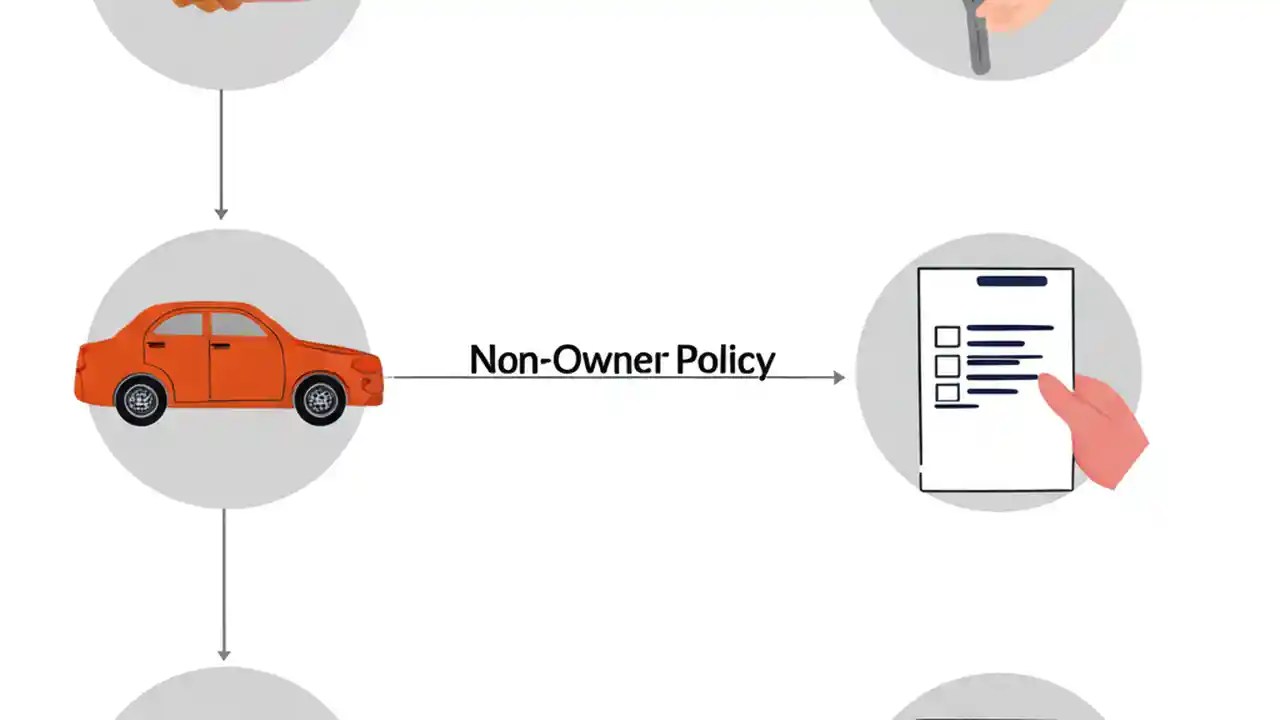 Non-Owner Policy