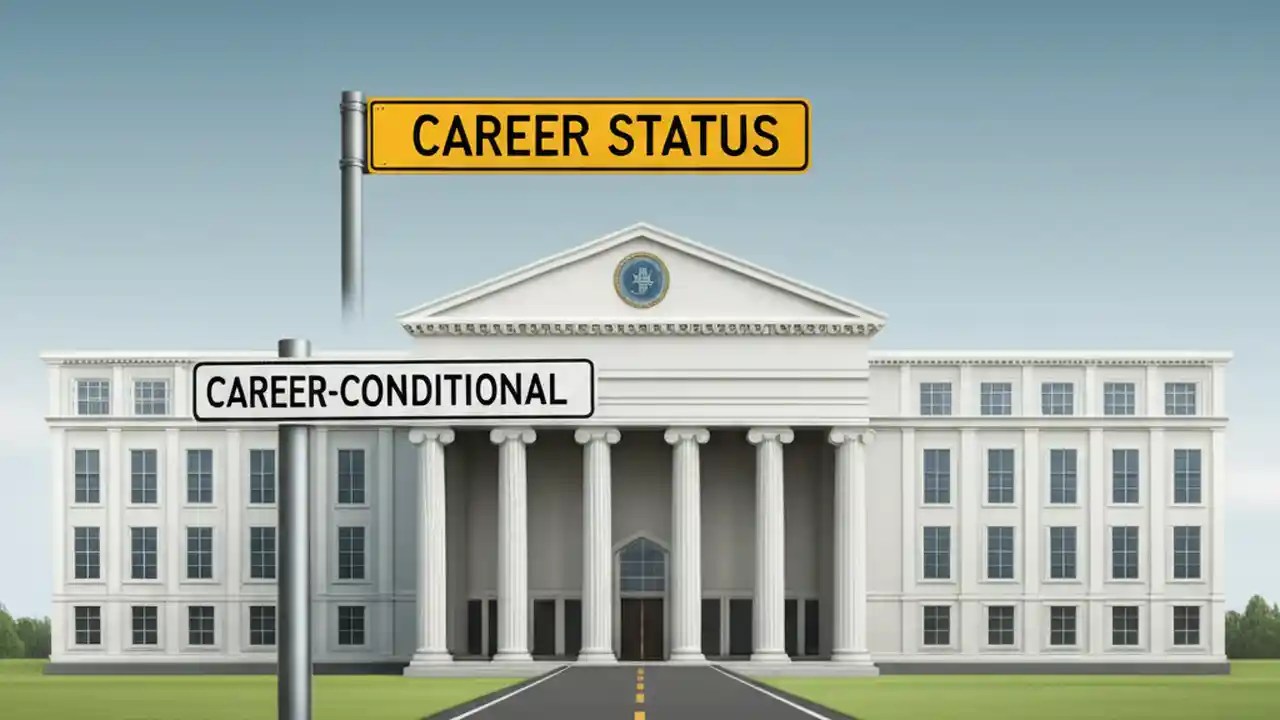 CAREER STATUS

CAREER-CONDITIONAL