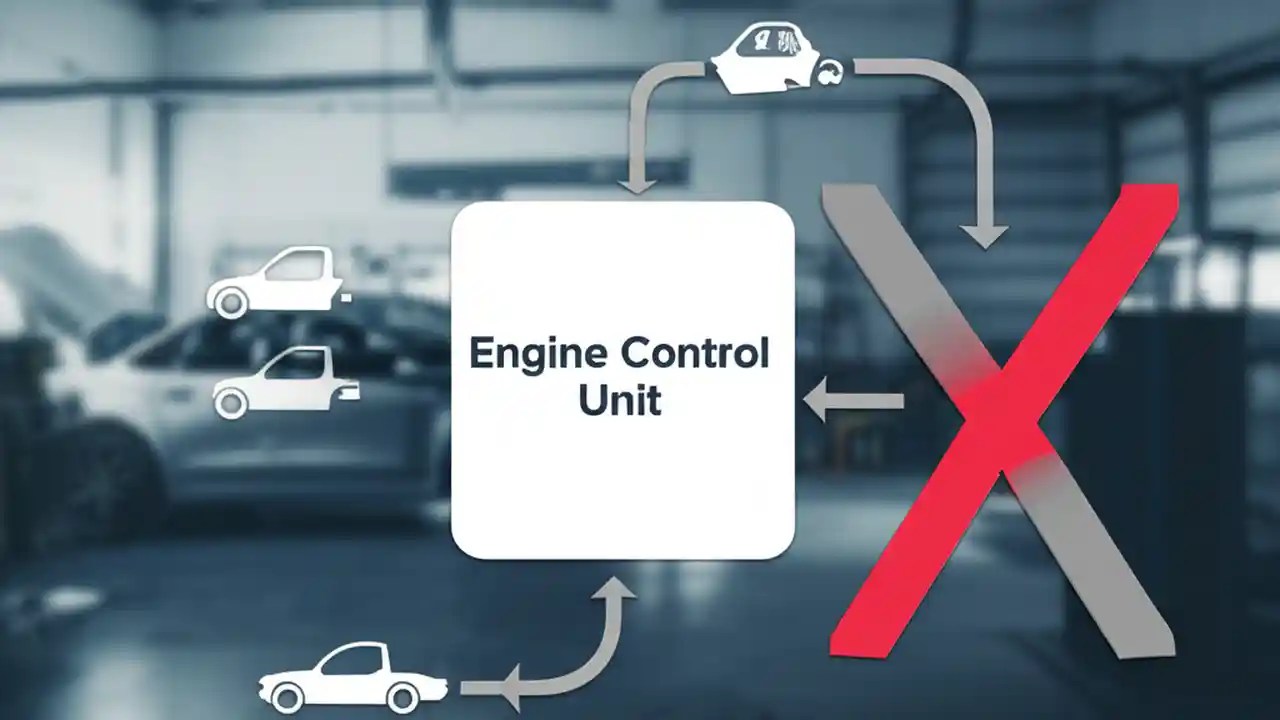 Engine Control Unit