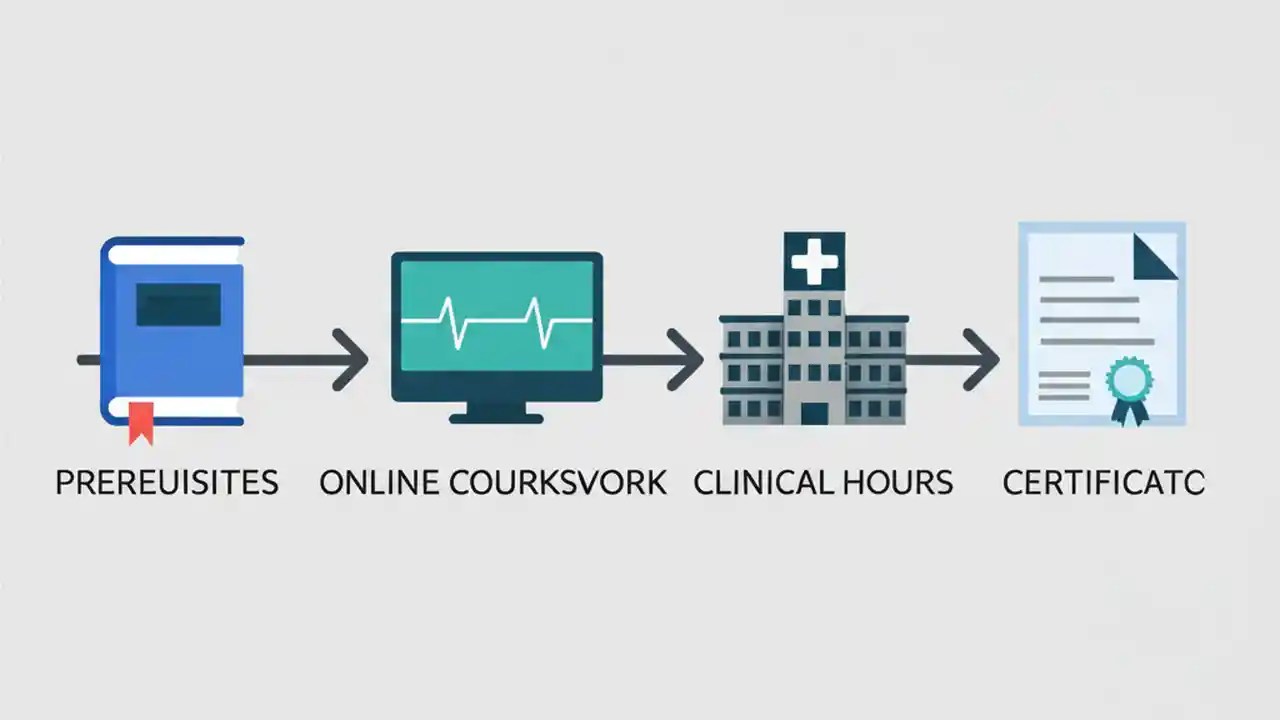 PREREUISITES ONLINE COURKSVORK CLINICAL HOURS CERTIFICATC